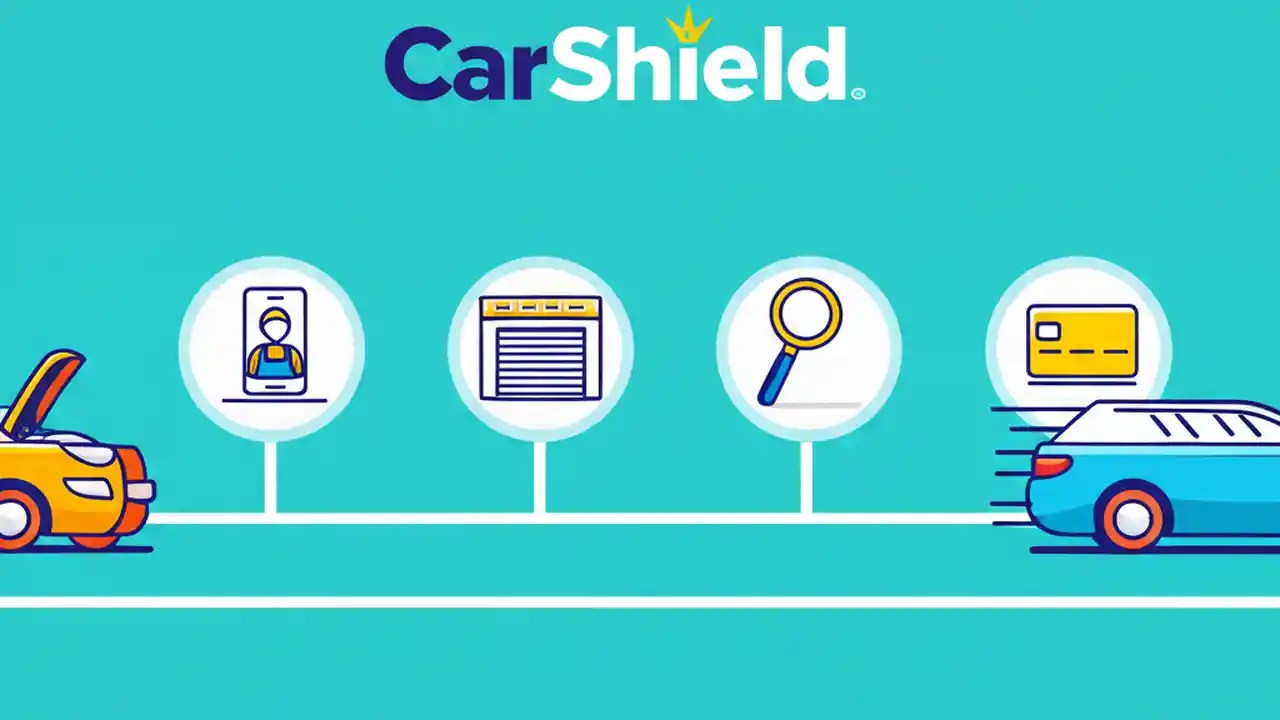 CarShield