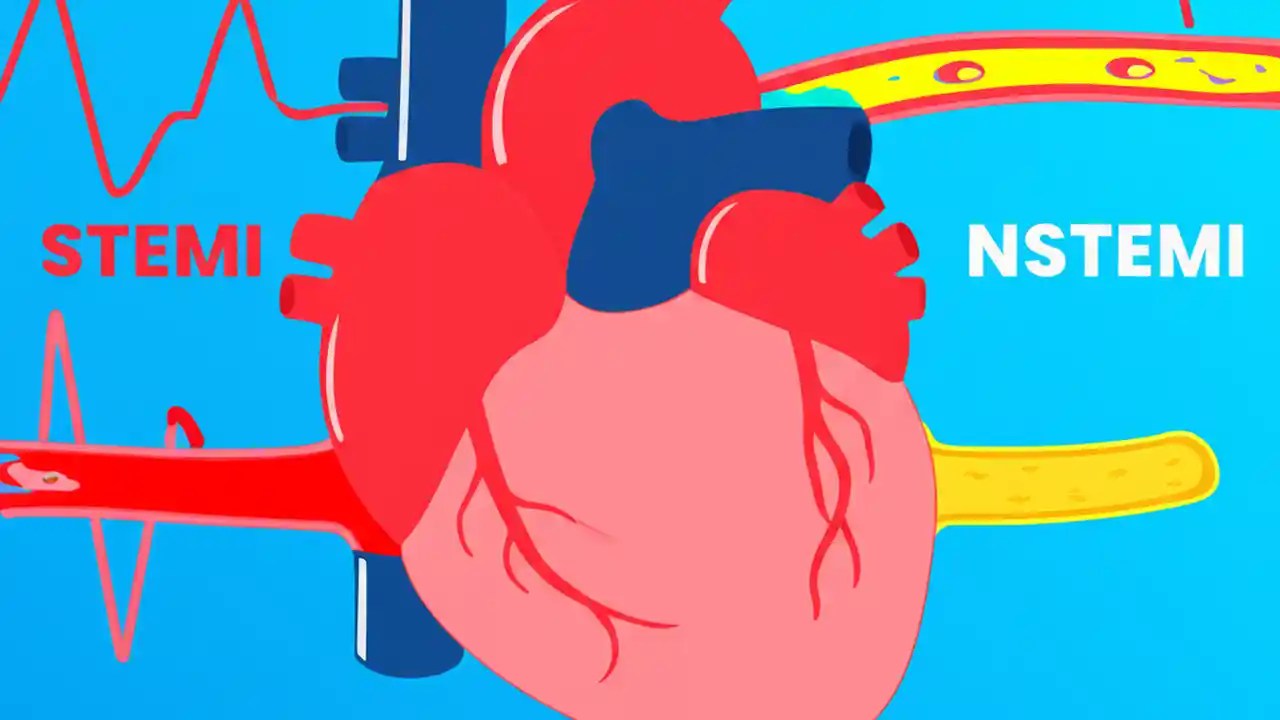 STEMI

NSTEMI