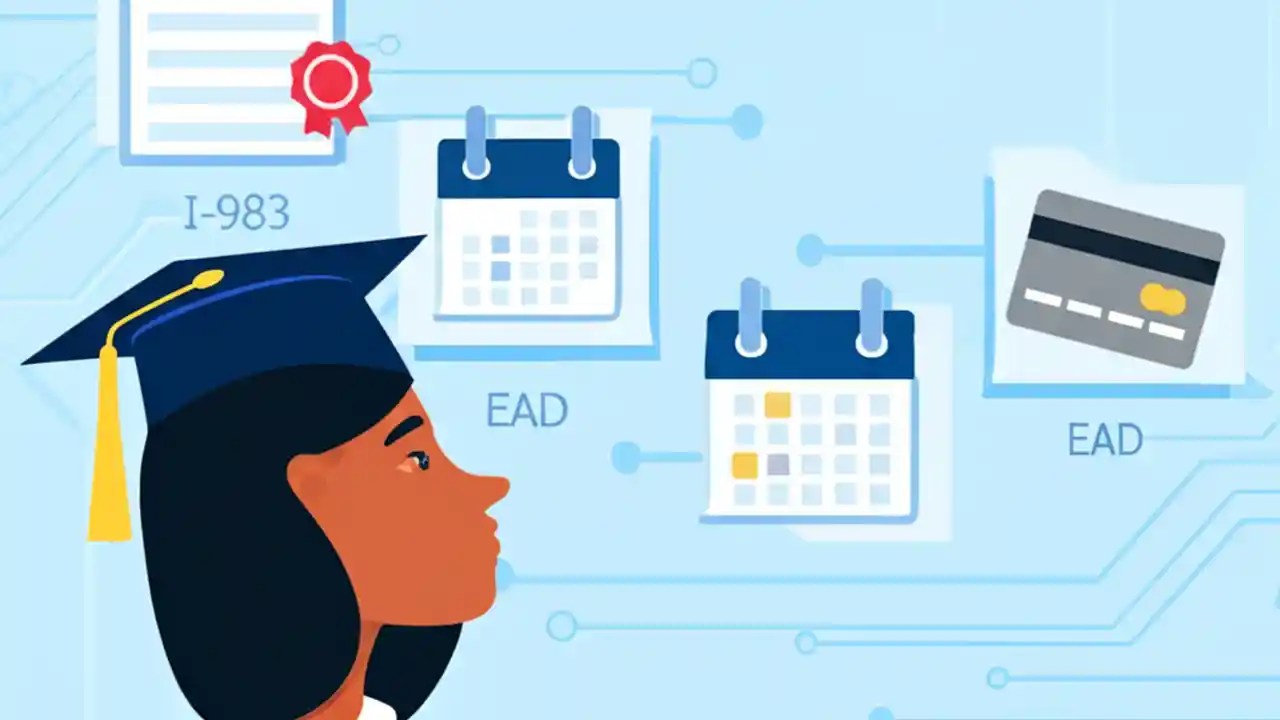 I-983

EAD

EAD