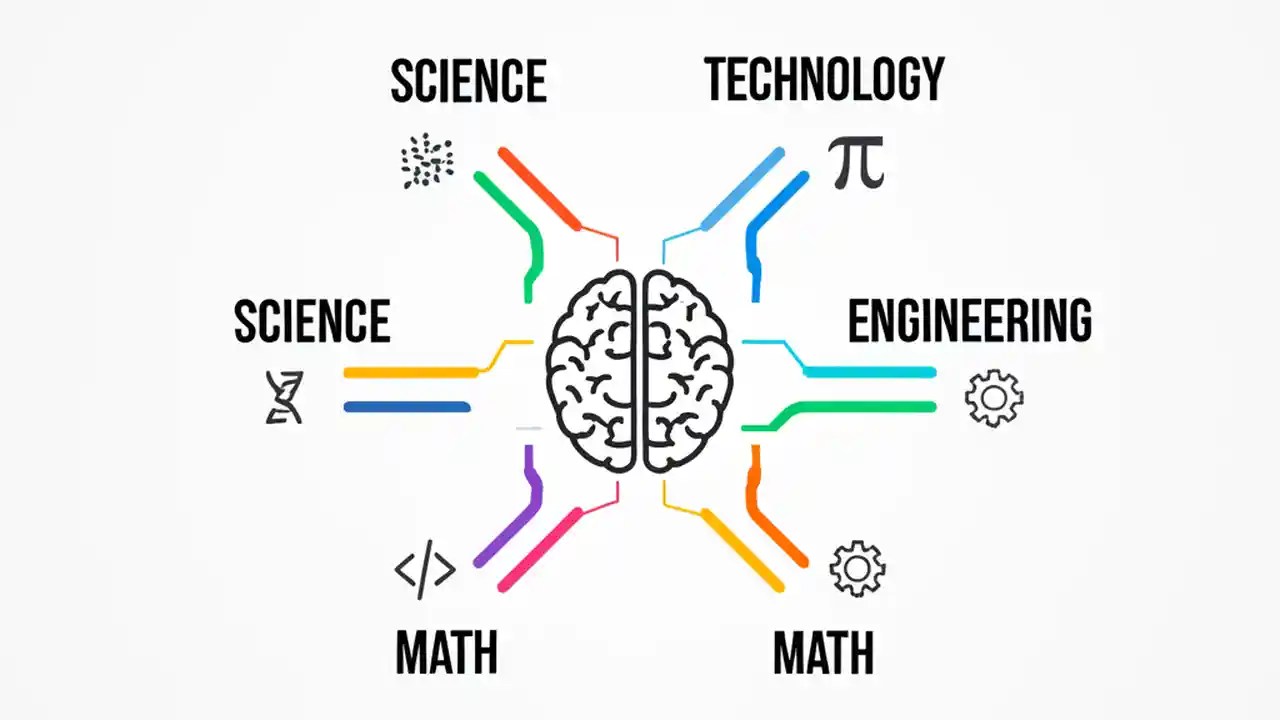 SCIENCE

TECHNOLOGY

$\pi$

SCIENCE

ENGINEERING

</>

MATH

MATH