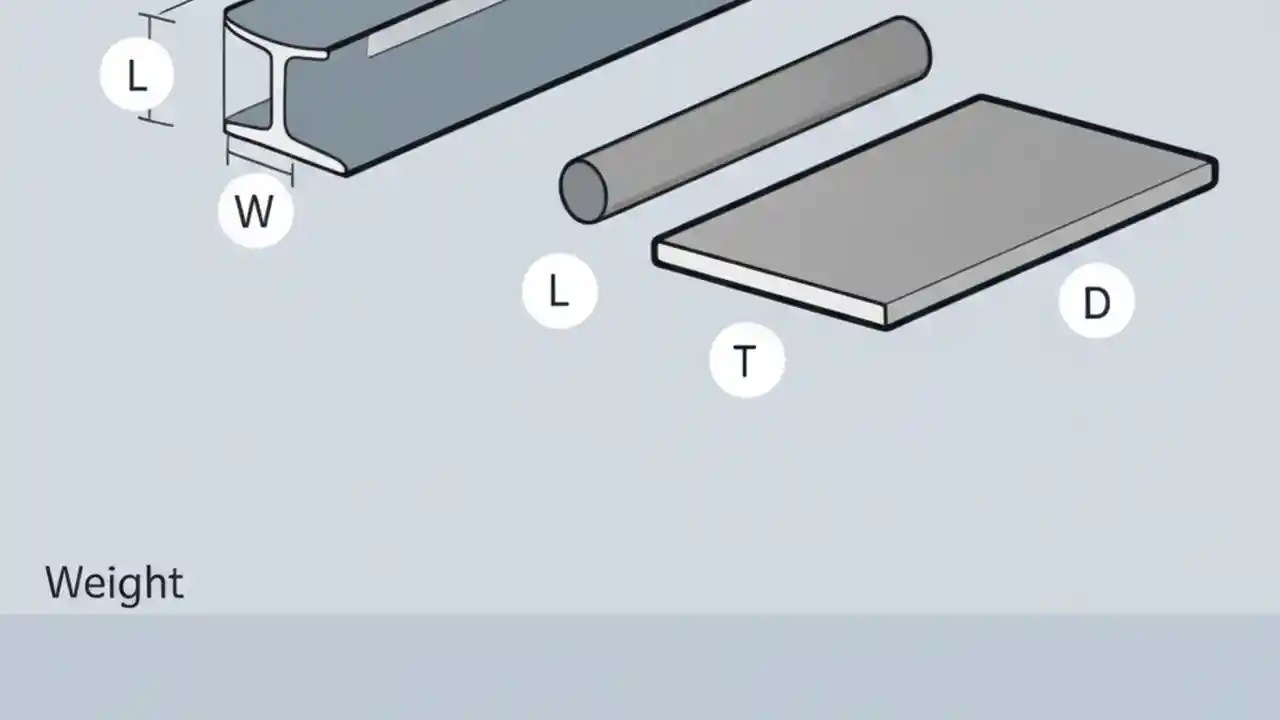 L

W

L

T

D

Weight