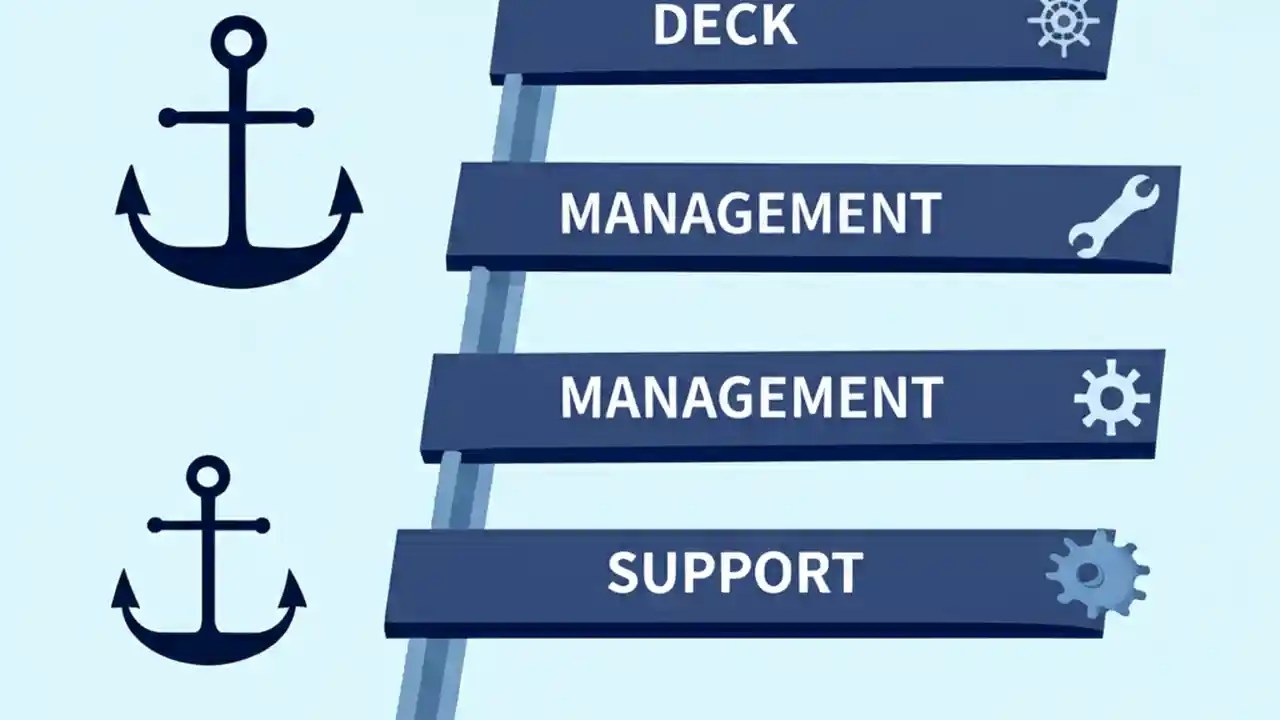 DECK

MANAGEMENT

MANAGEMENT

SUPPORT