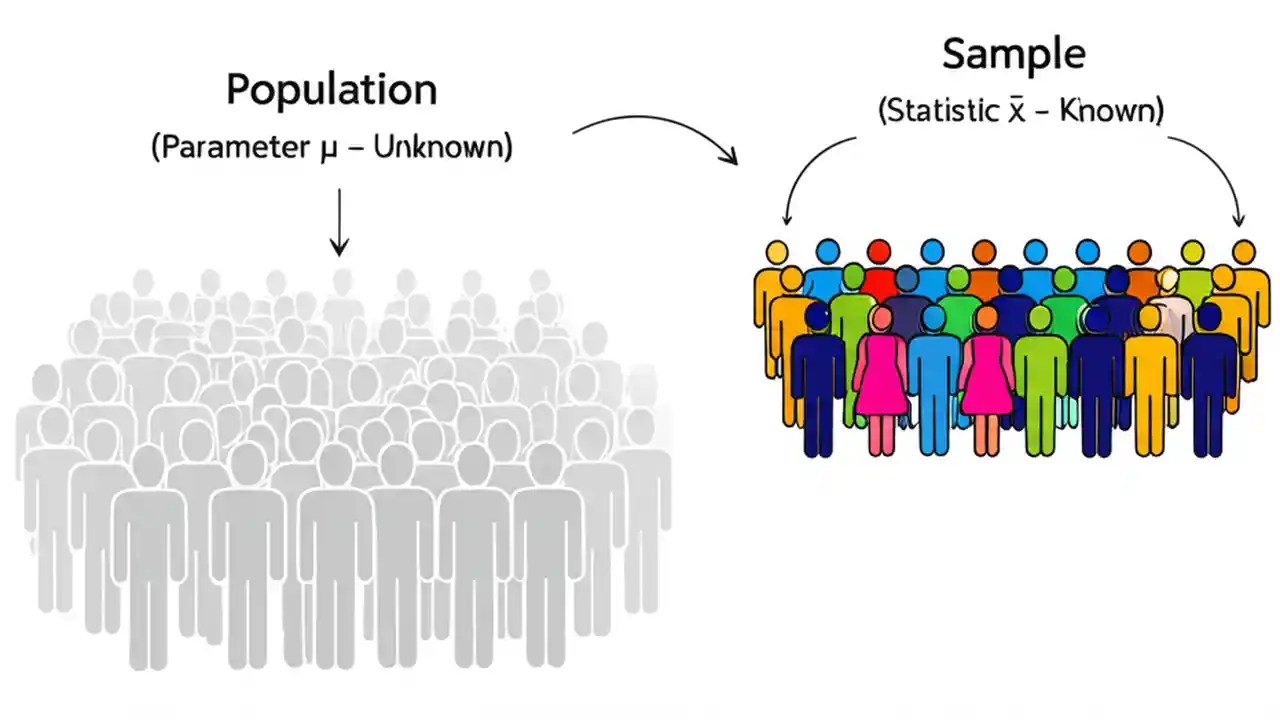 Population
(Parameter $\mu$ – Unknown)

Sample
(Statistic $\bar{x}$ – Known)