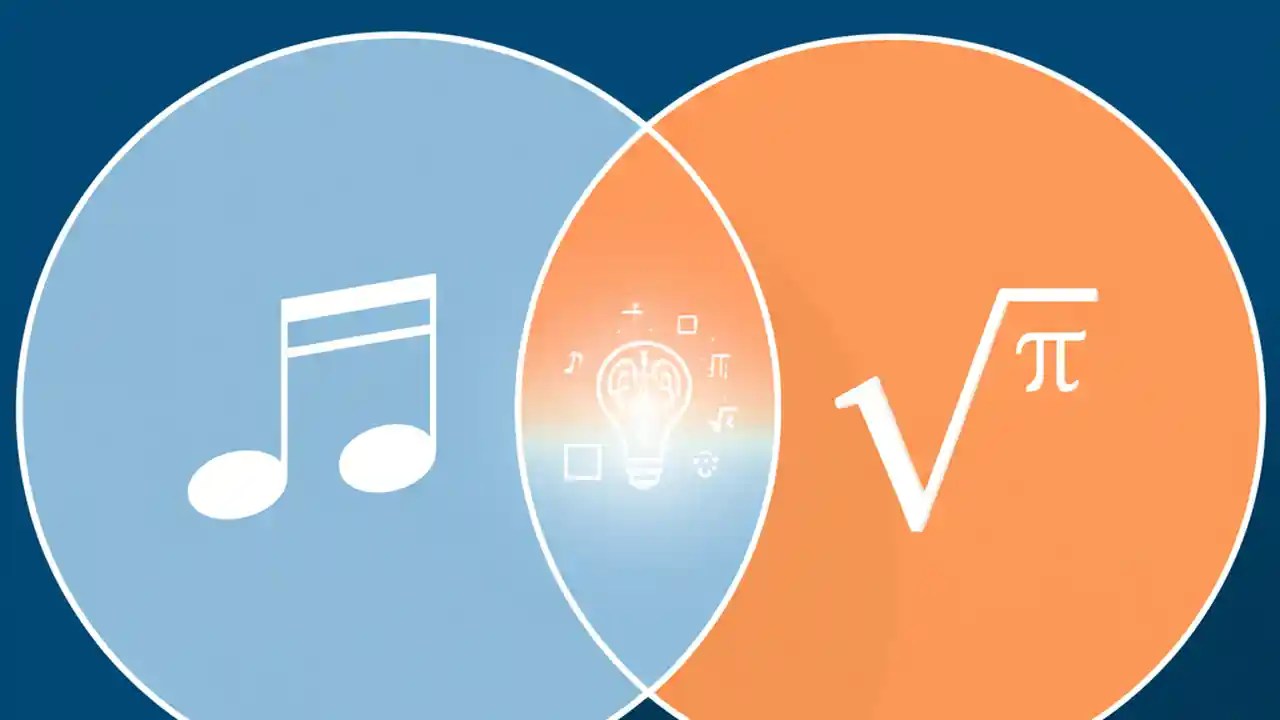 $\sqrt{\pi}$