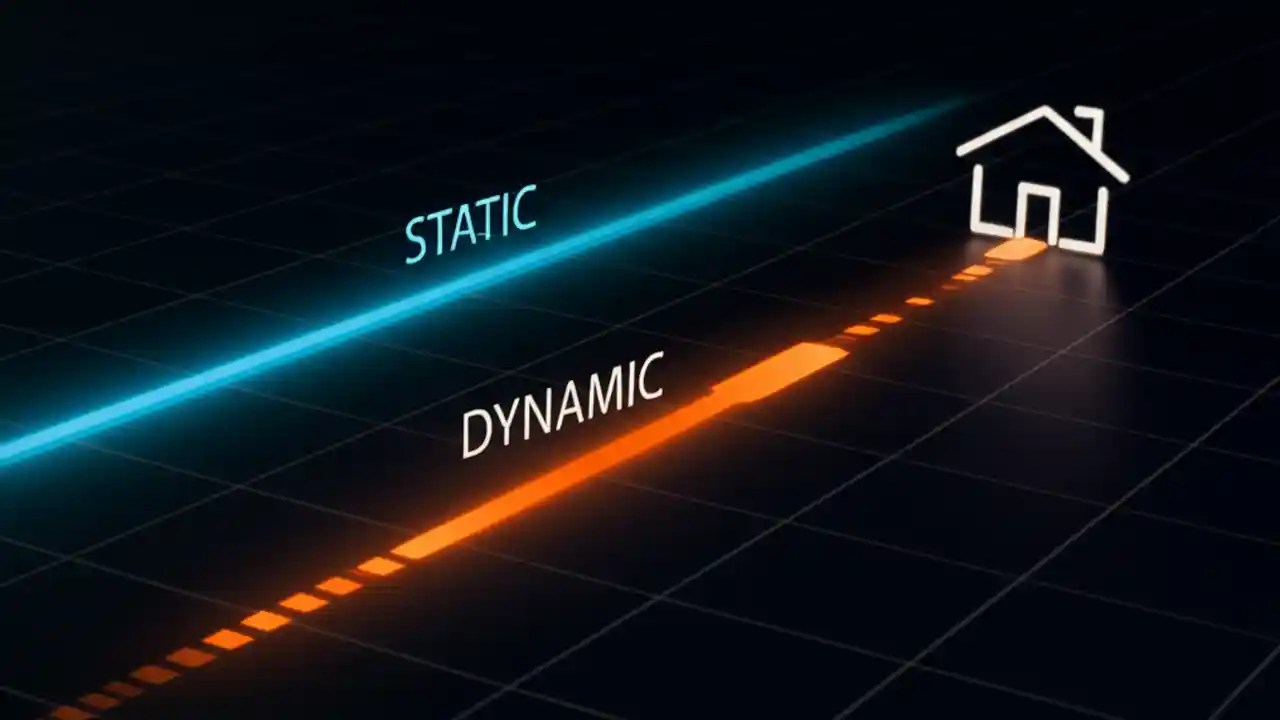 STATIC

DYNAMIC