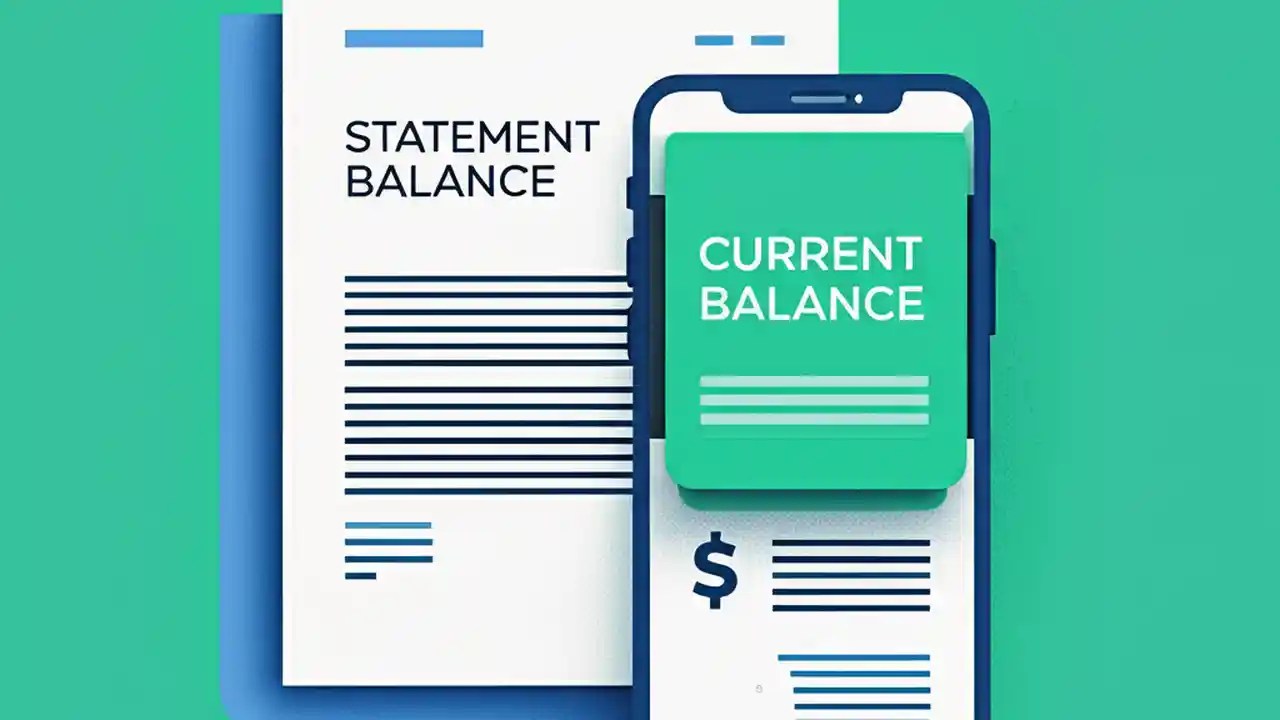 STATEMENT BALANCE

CURRENT BALANCE

$