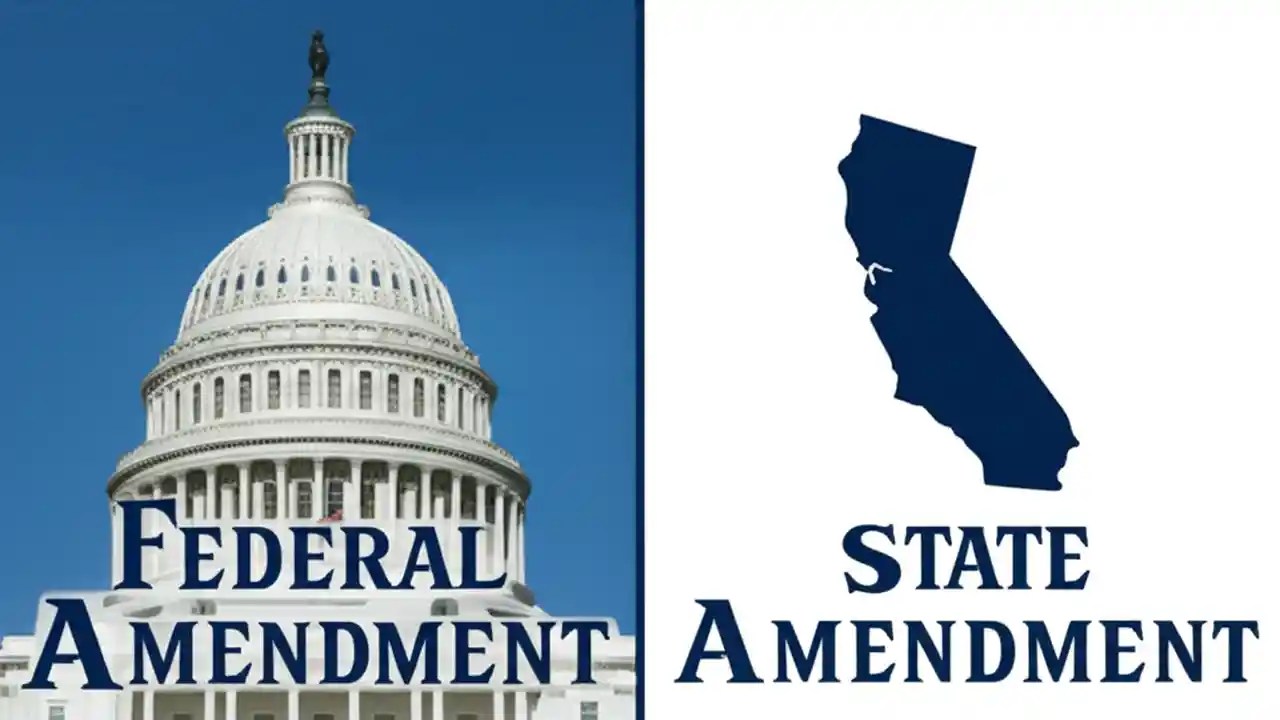 FEDERAL AMENDMENT

STATE AMENDMENT