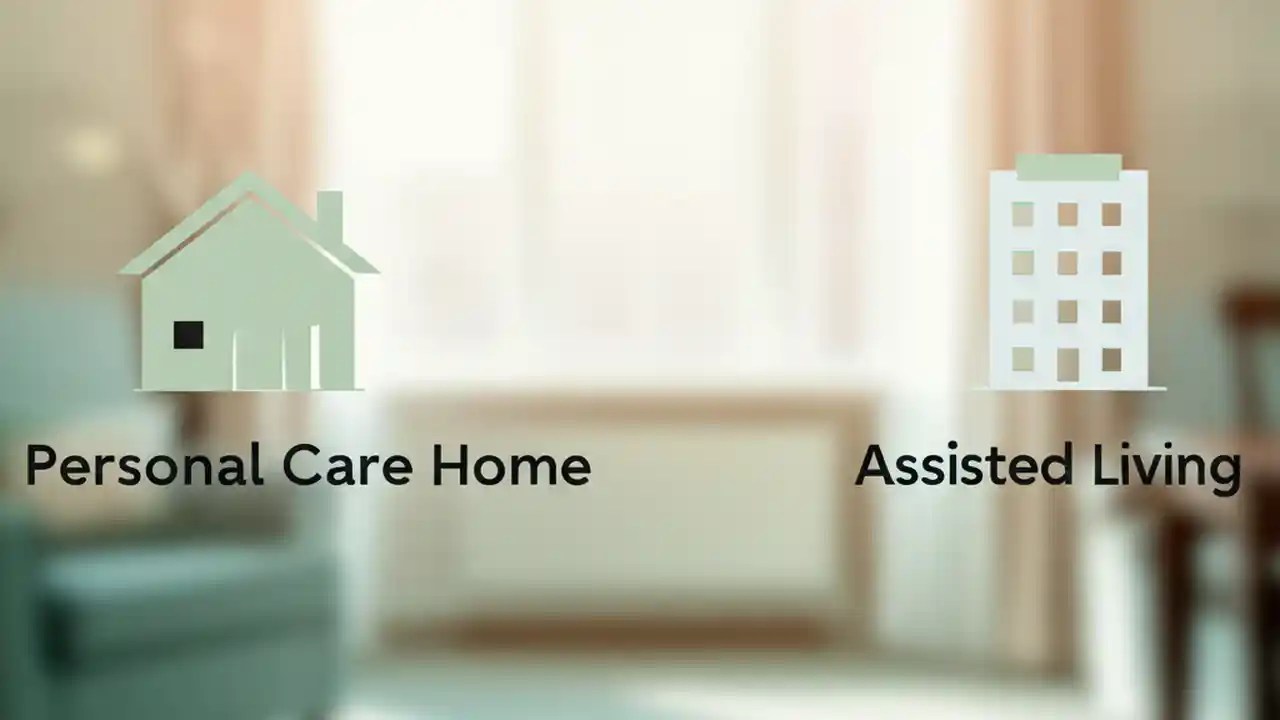 Personal Care Home

Assisted Living