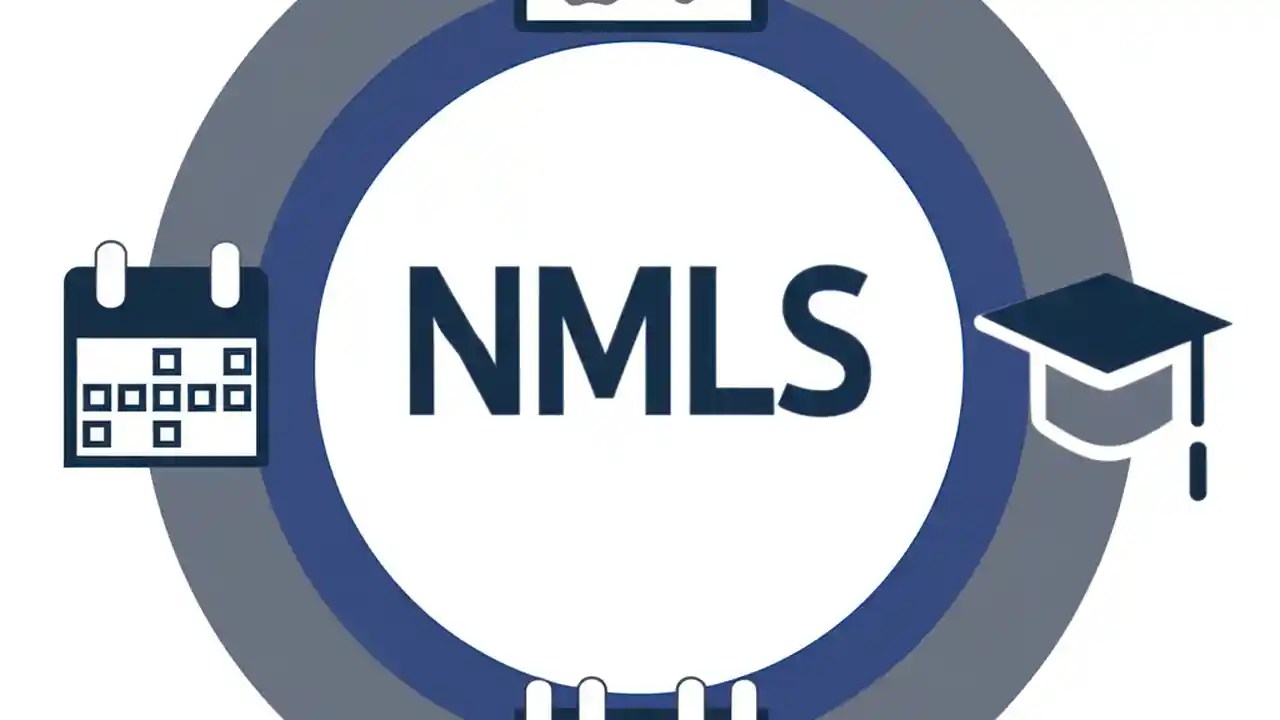 NMLS