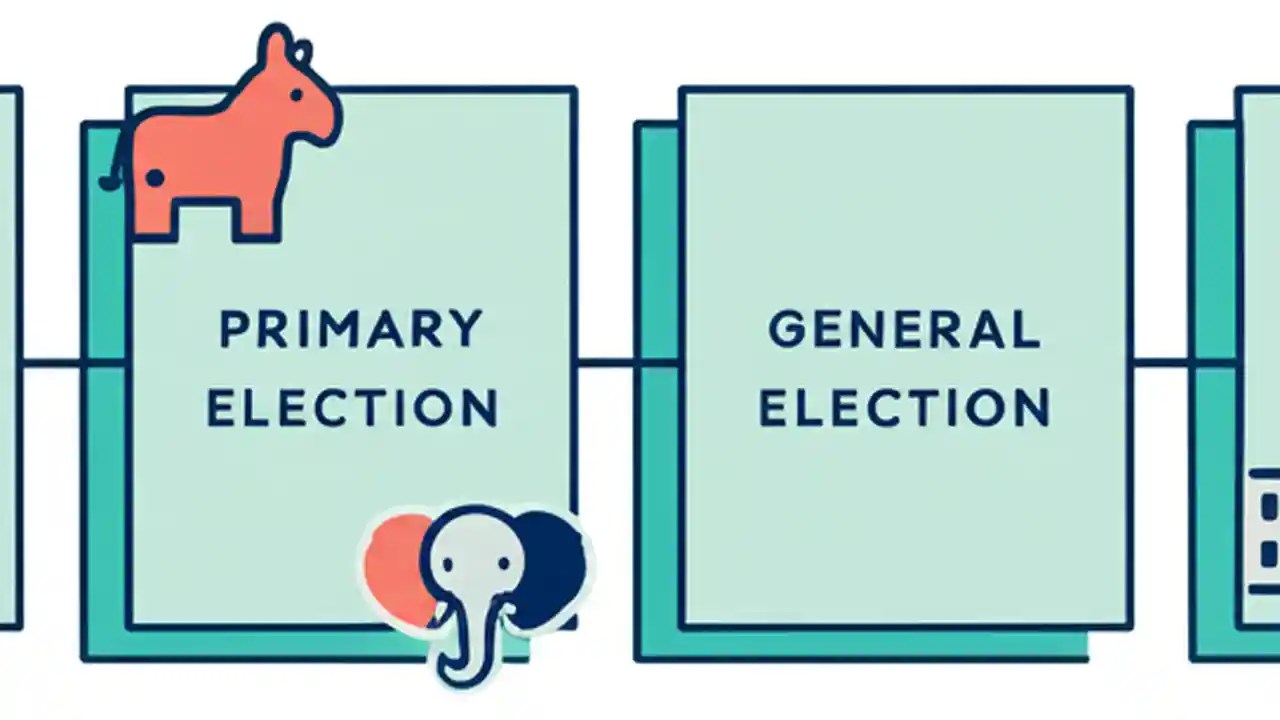 PRIMARY ELECTION

GENERAL ELECTION