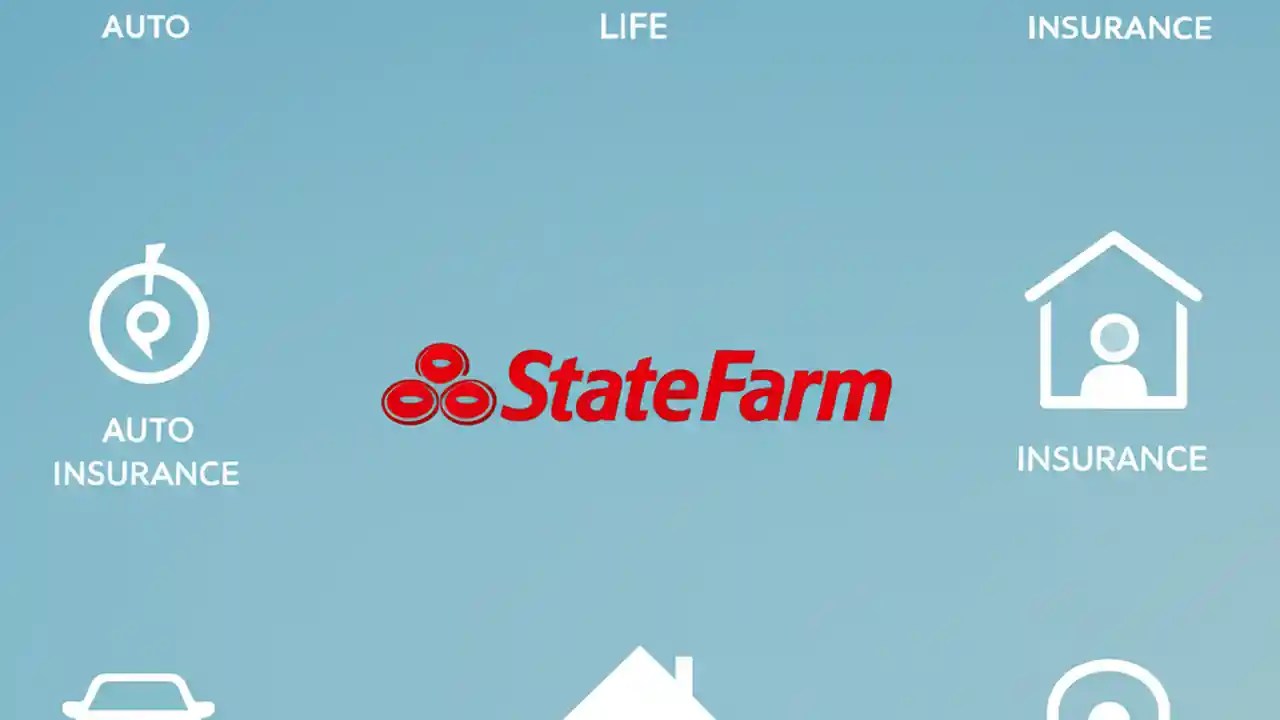 AUTO

LIFE

INSURANCE

AUTO INSURANCE

StateFarm

INSURANCE