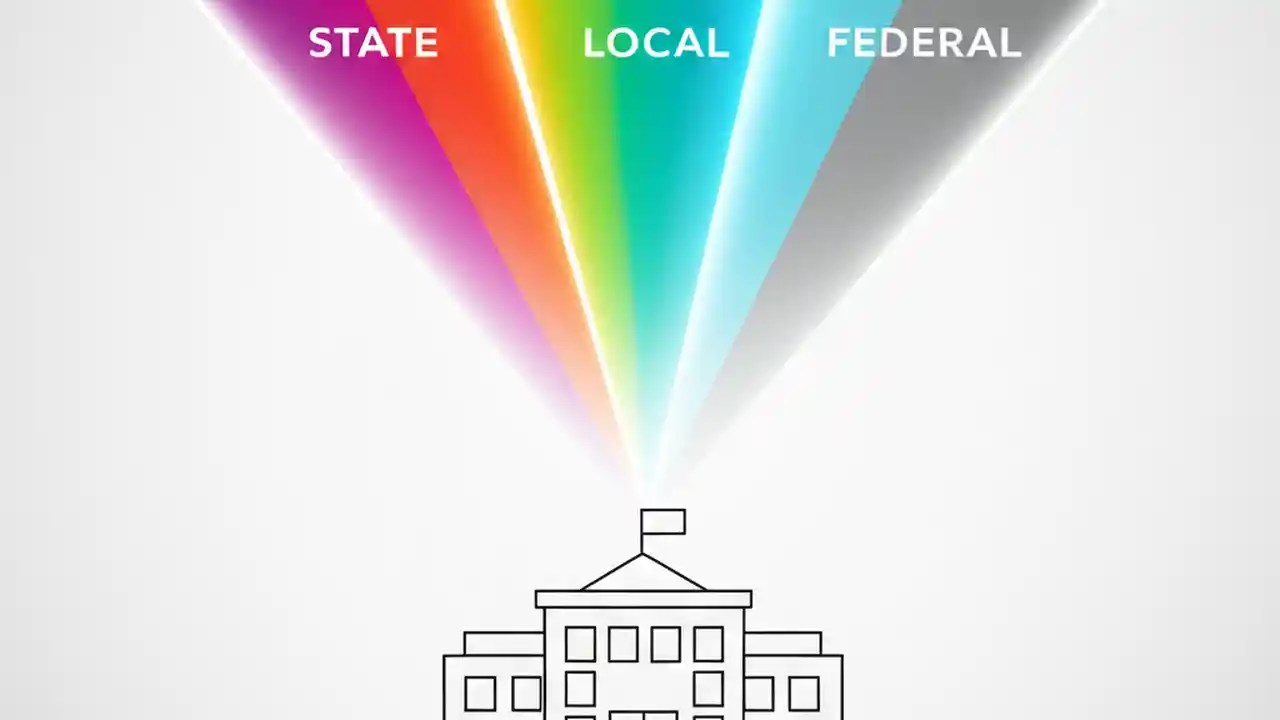 STATE LOCAL FEDERAL