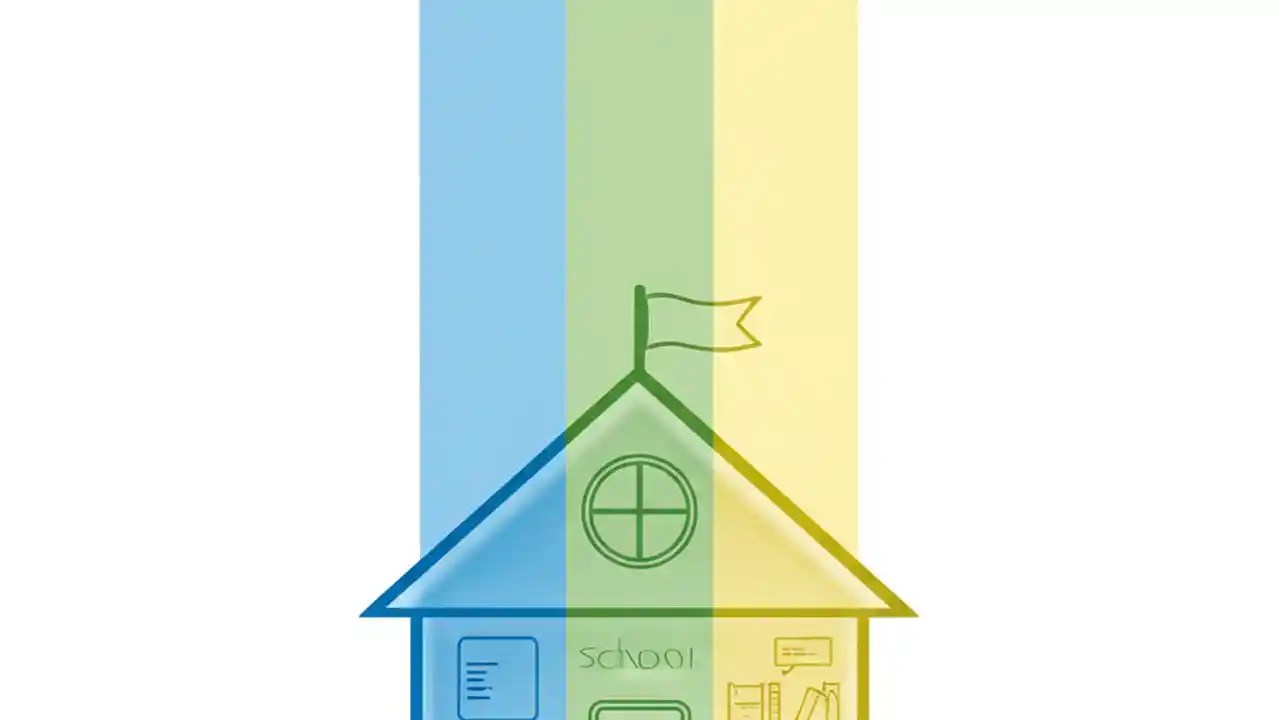 School