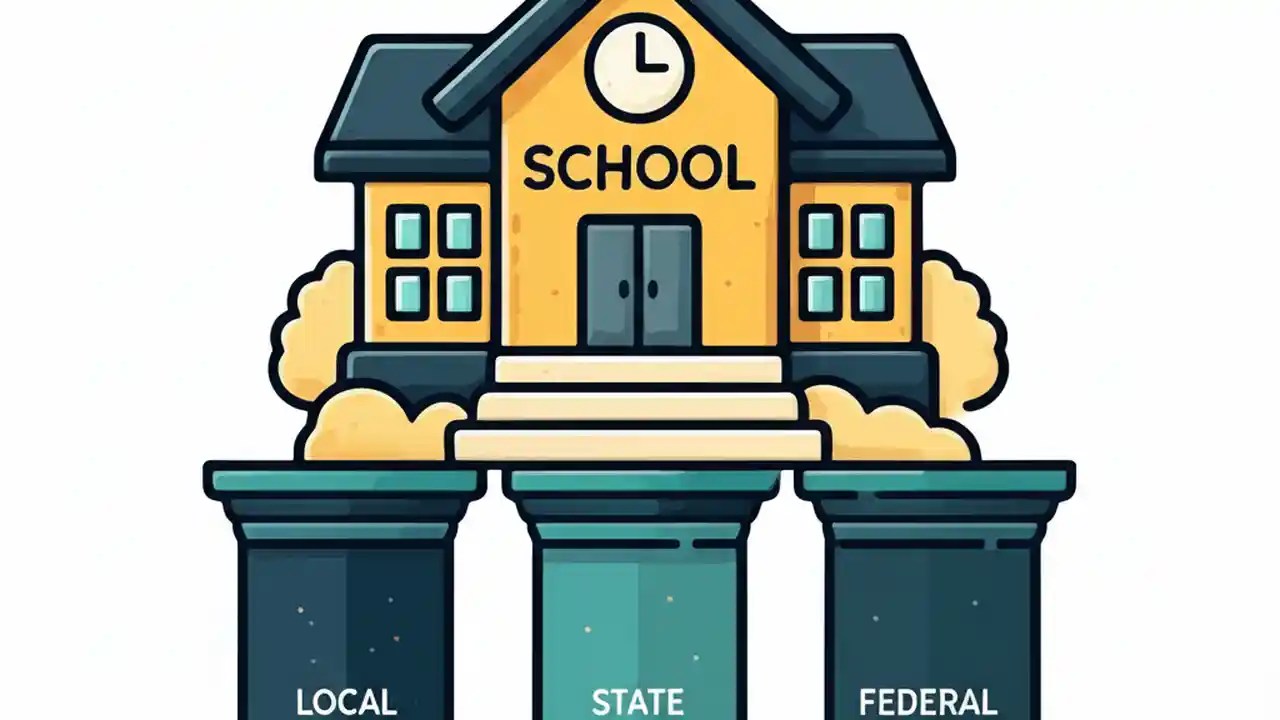 SCHOOL

LOCAL

STATE

FEDERAL