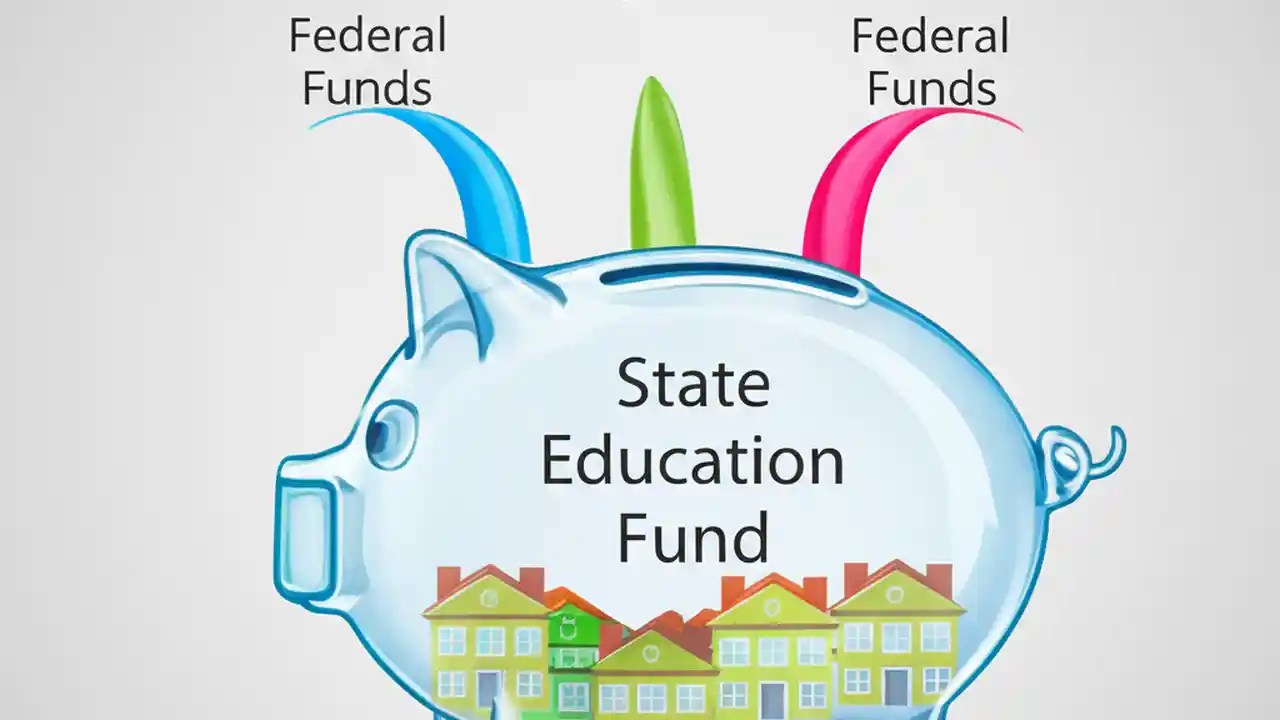 Federal Funds

Federal Funds

State Education Fund