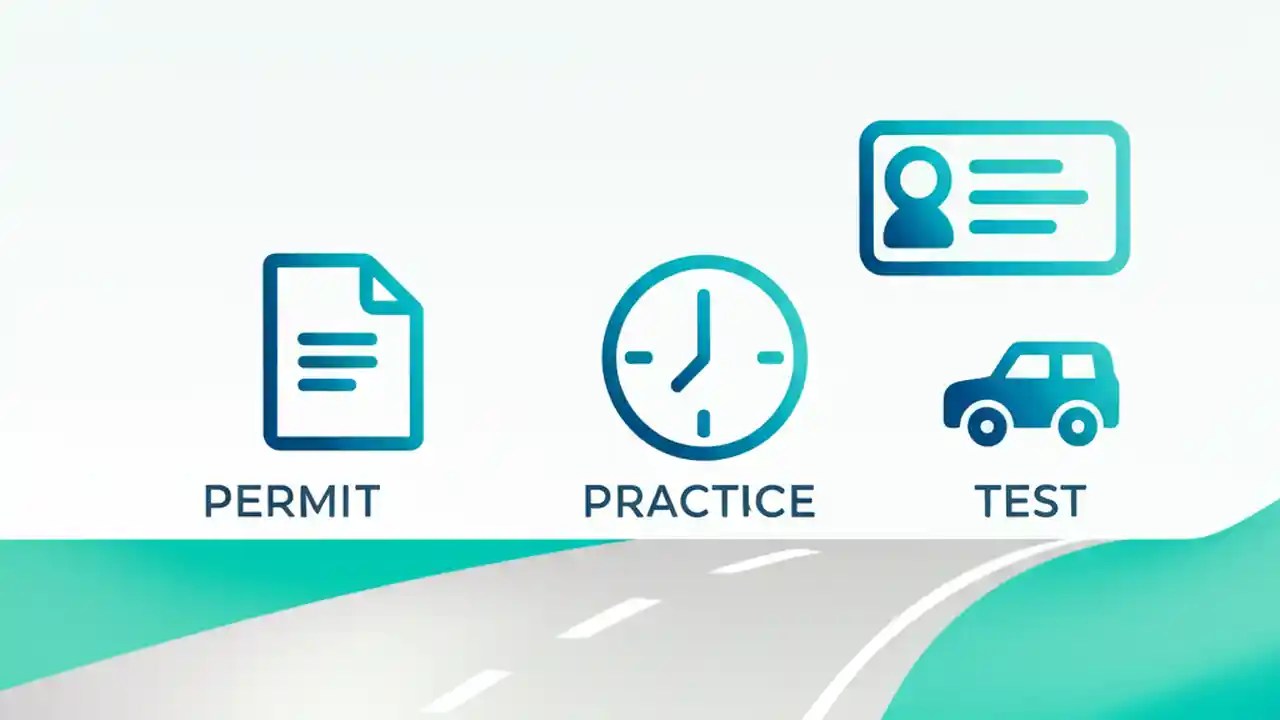 PERMIT

PRACTICE

TEST