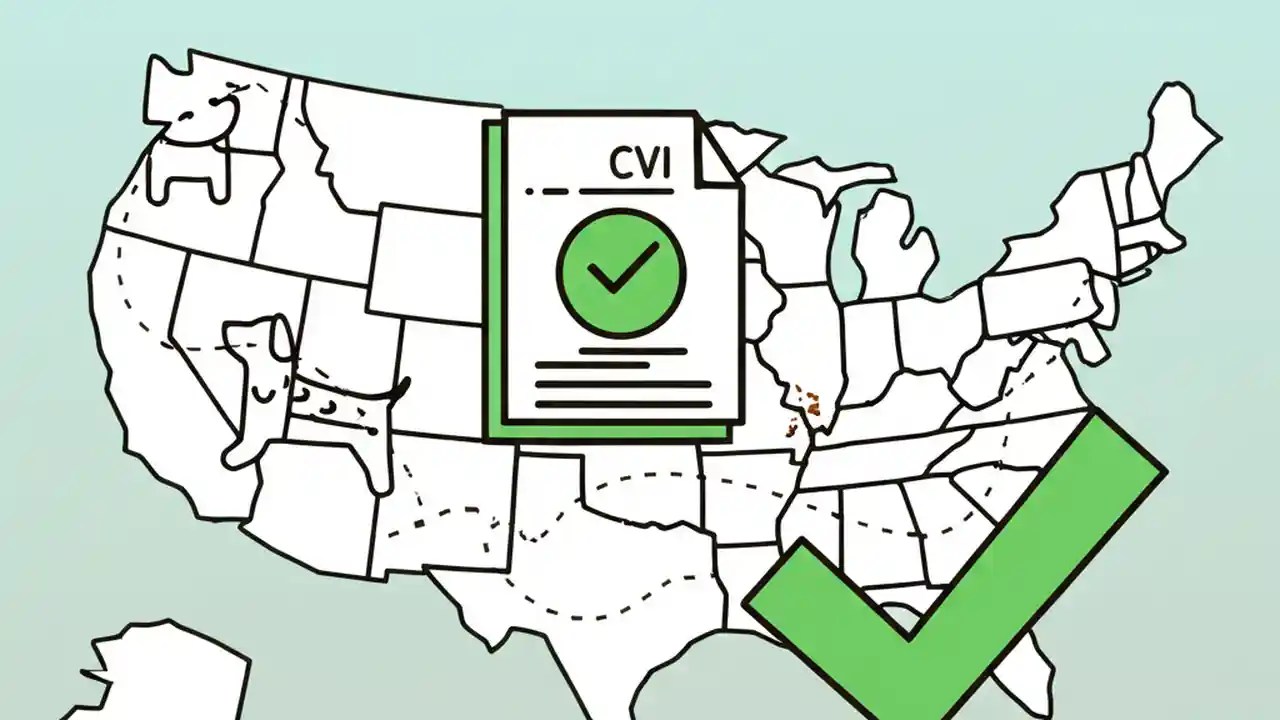 CVI