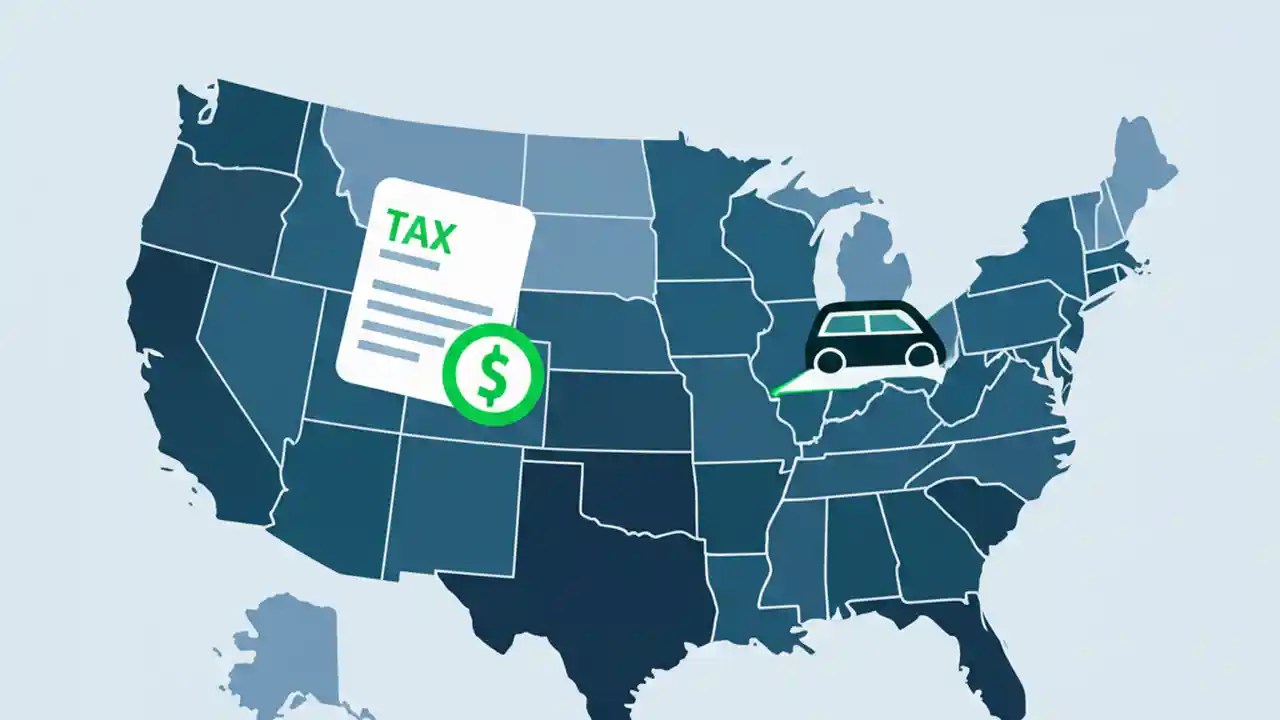 TAX
$