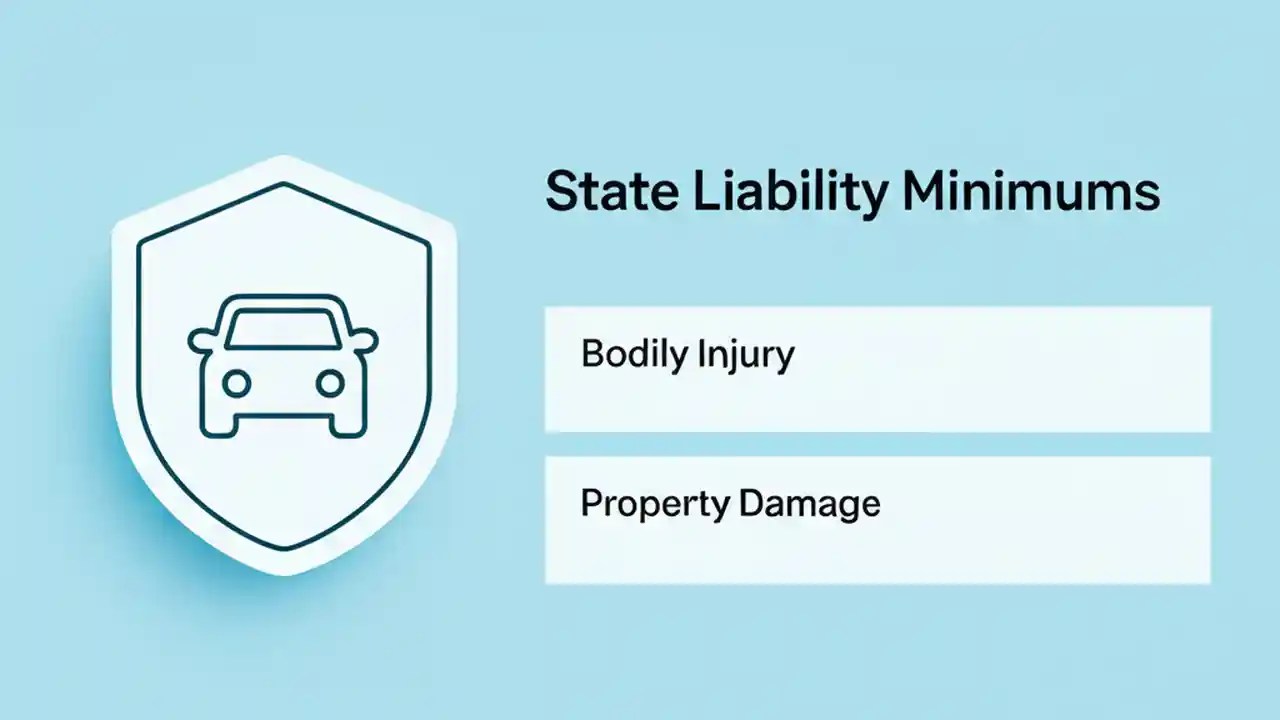 State Liability Minimums

Bodily Injury

Property Damage