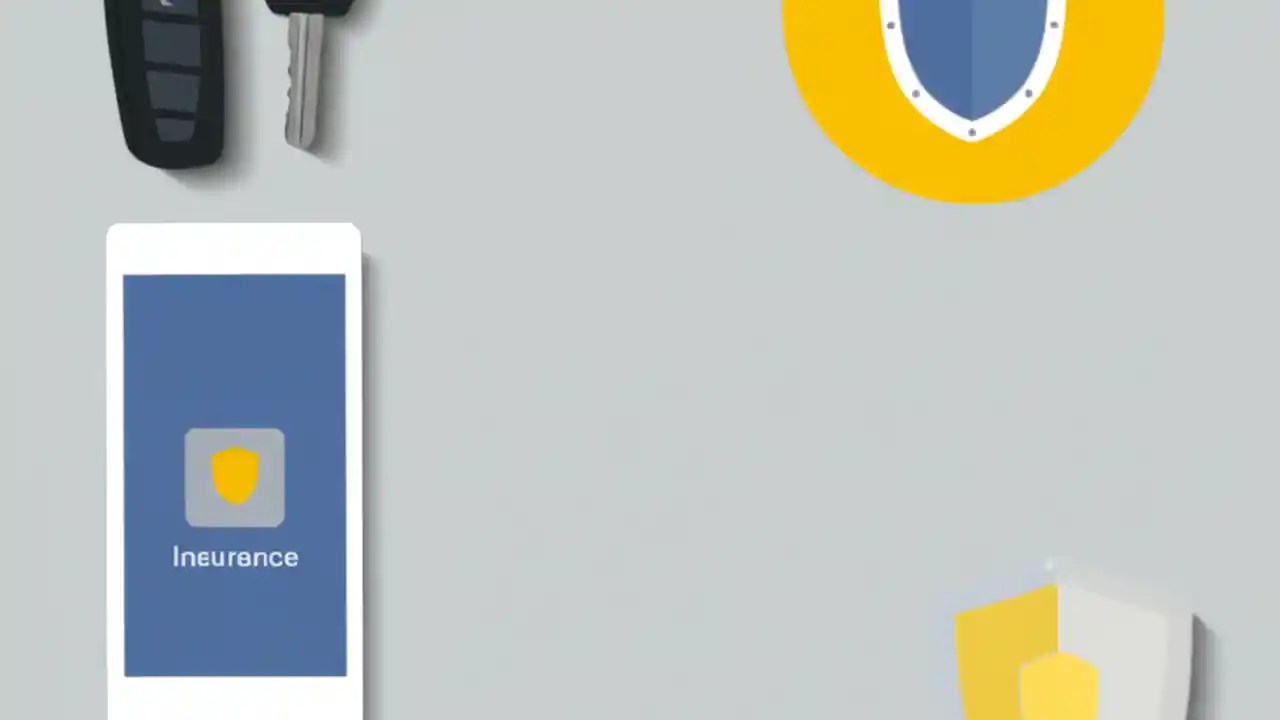 Ineurence