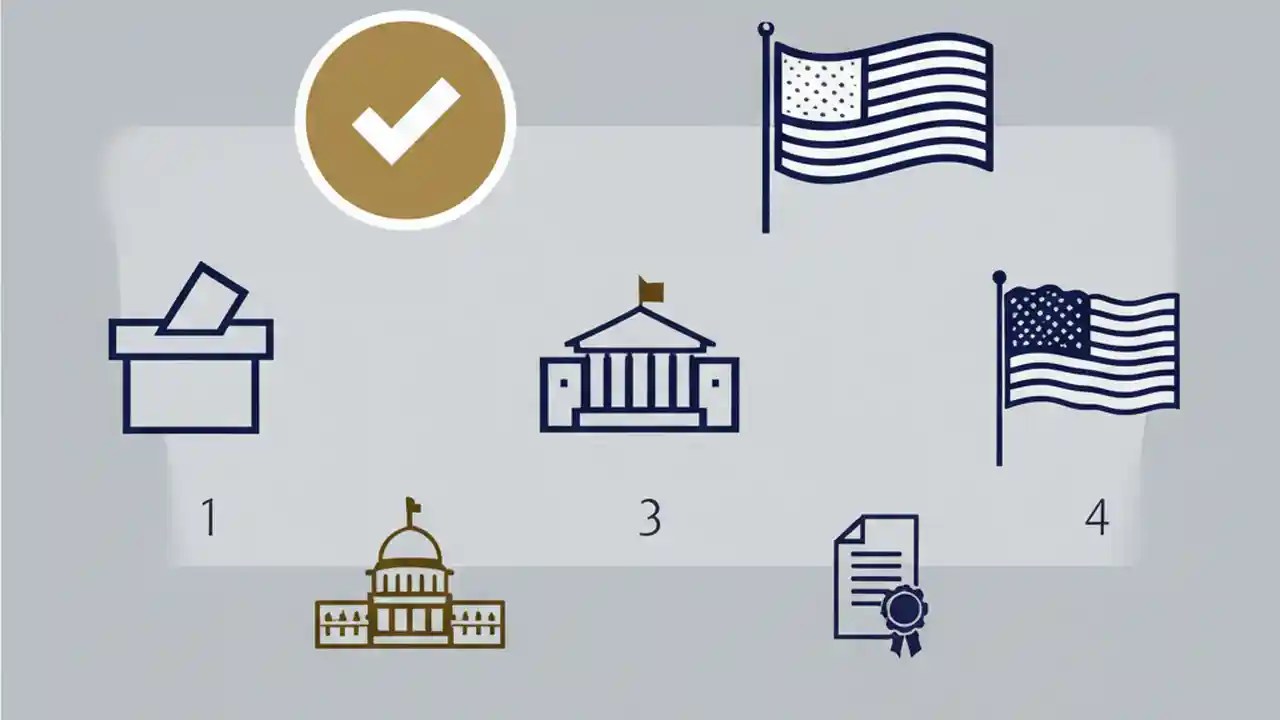 1

3

4