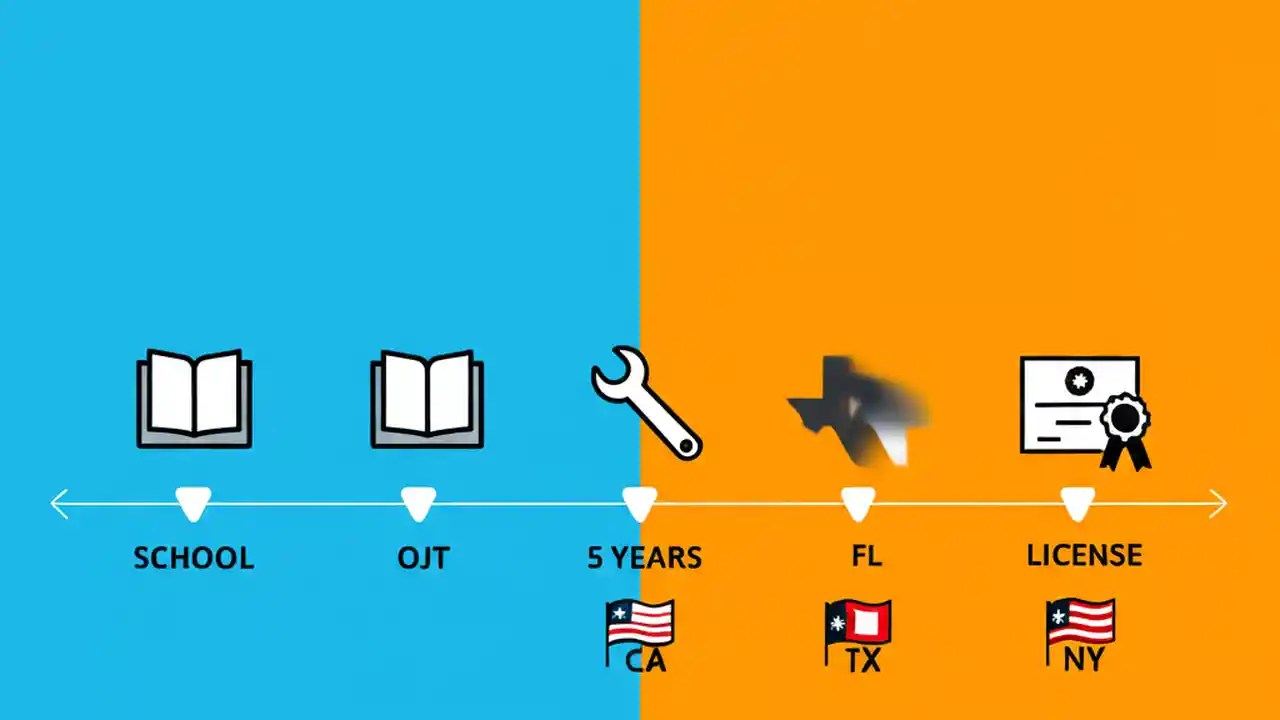 SCHOOL

OJT

5 YEARS

FL

LICENSE

CA

TX

NY