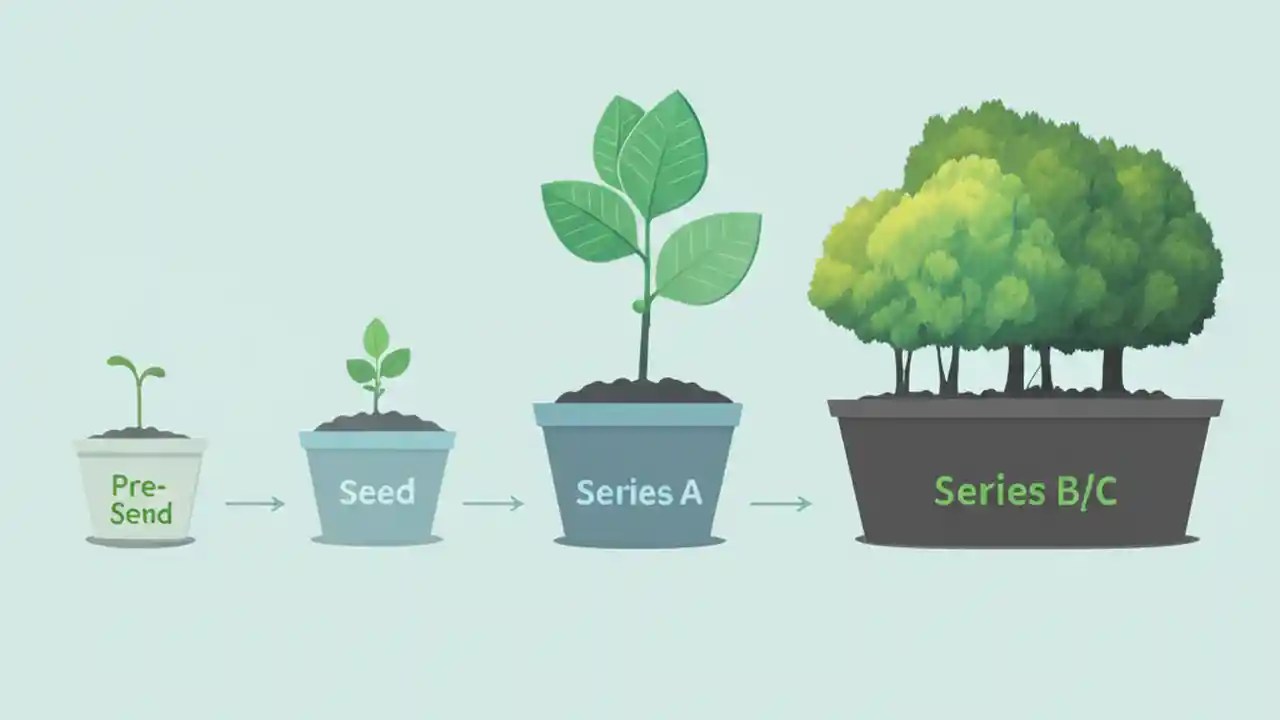 Pre-Send

Seed

Series A

Series B/C