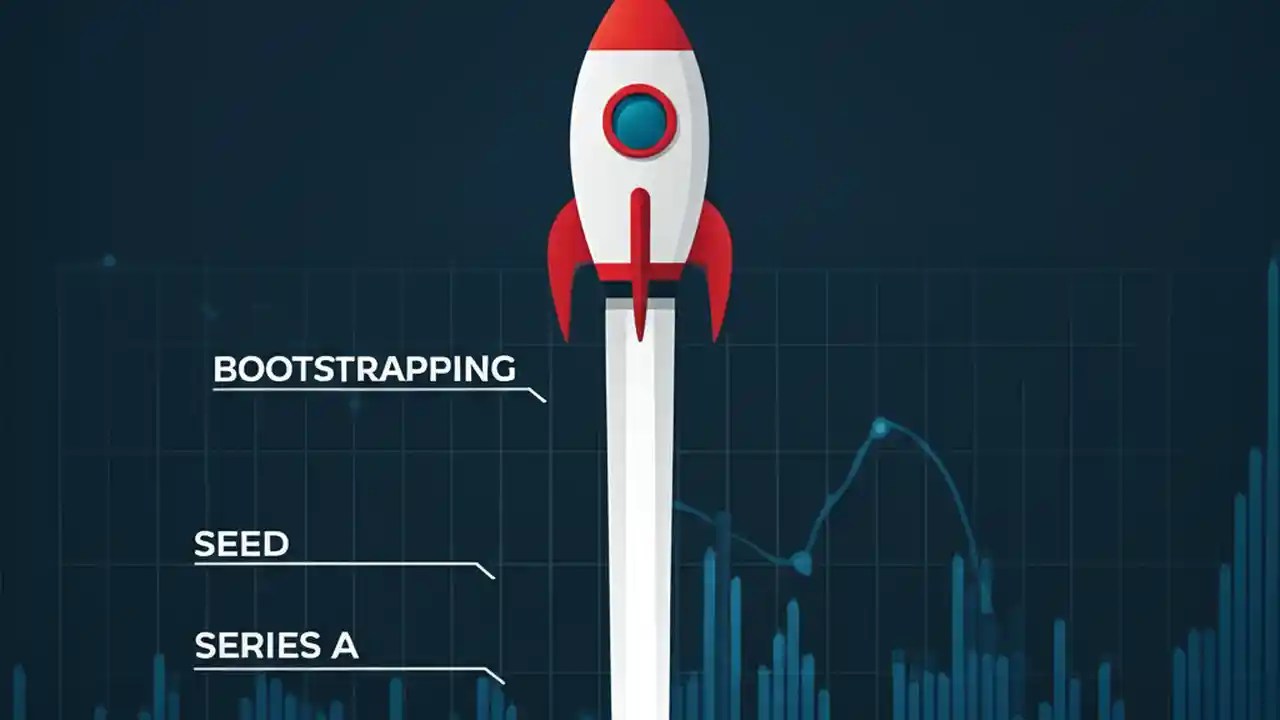 BOOTSTRAPPING

SEED

SERIES A