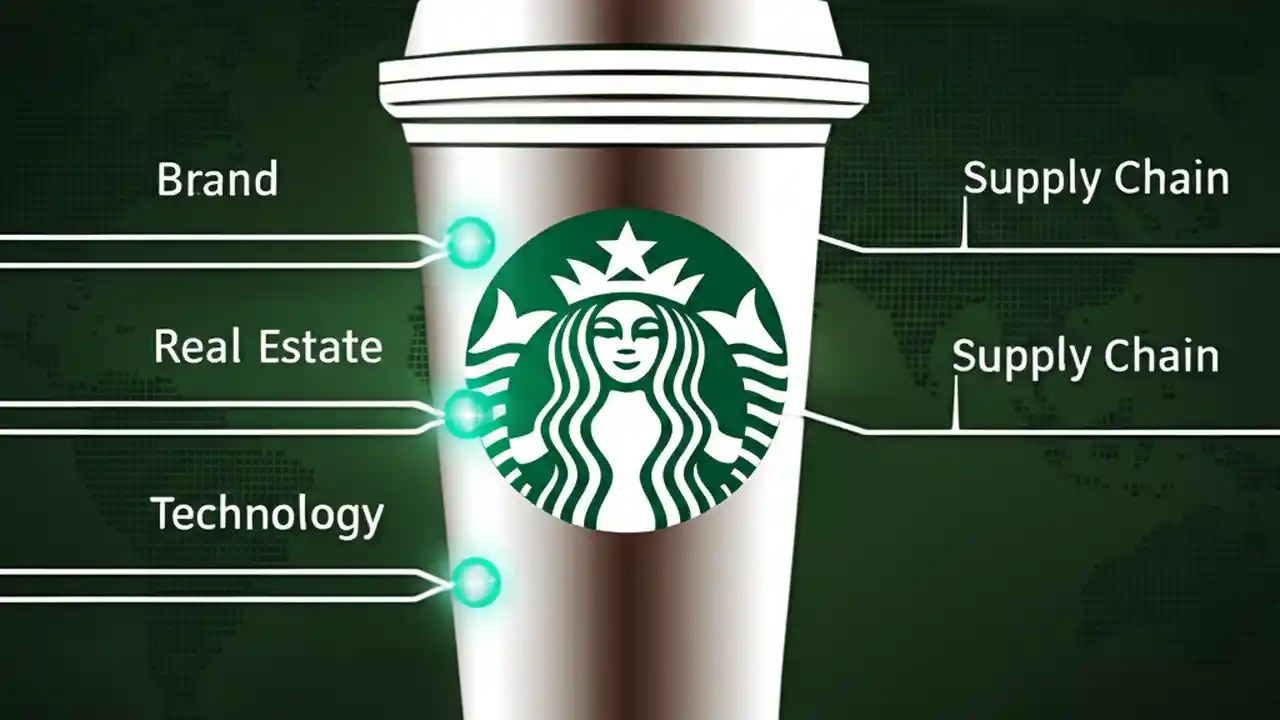 Brand

Real Estate

Technology

Supply Chain

Supply Chain