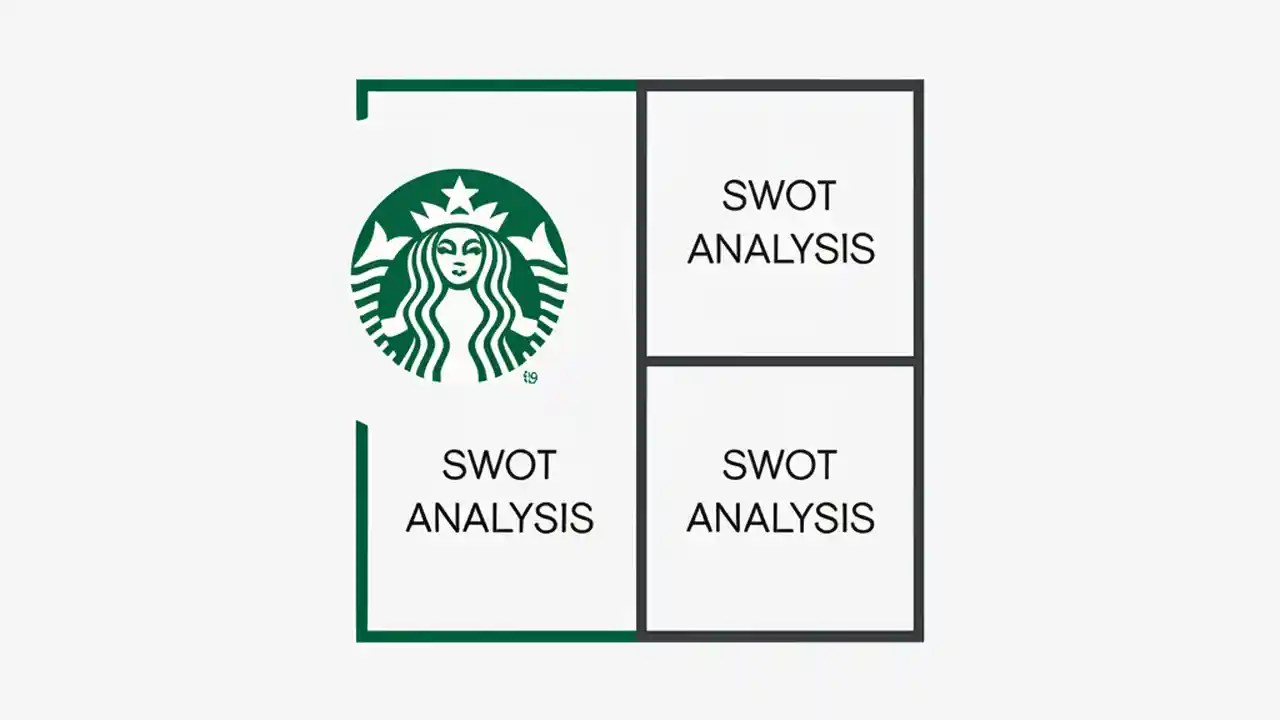 SWOT ANALYSIS

SWOT ANALYSIS

SWOT ANALYSIS