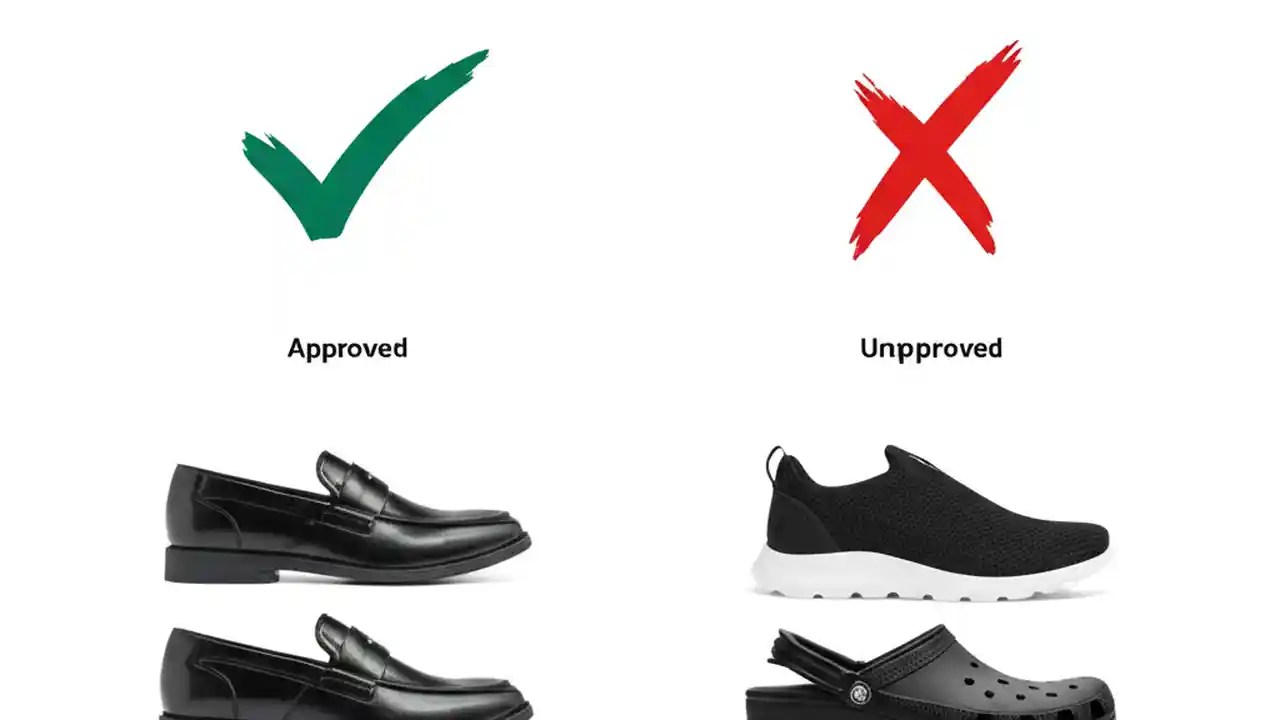 Approved

Unpproved