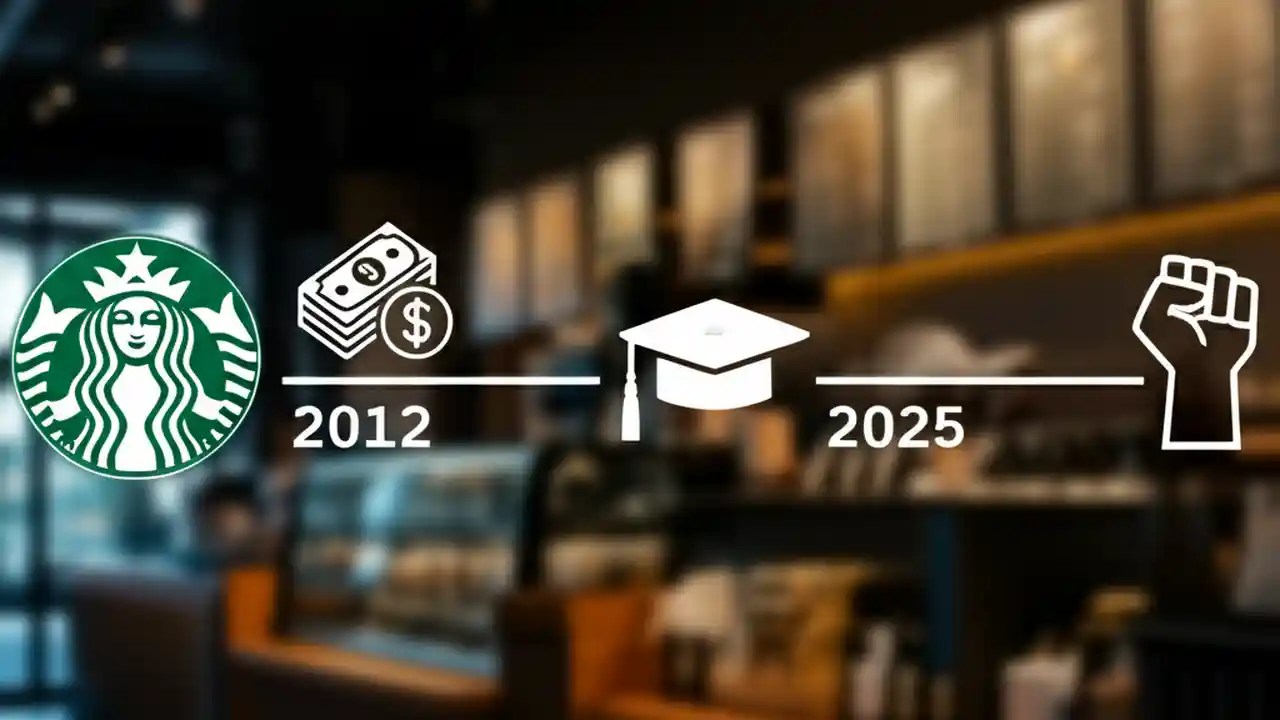 2012

2025