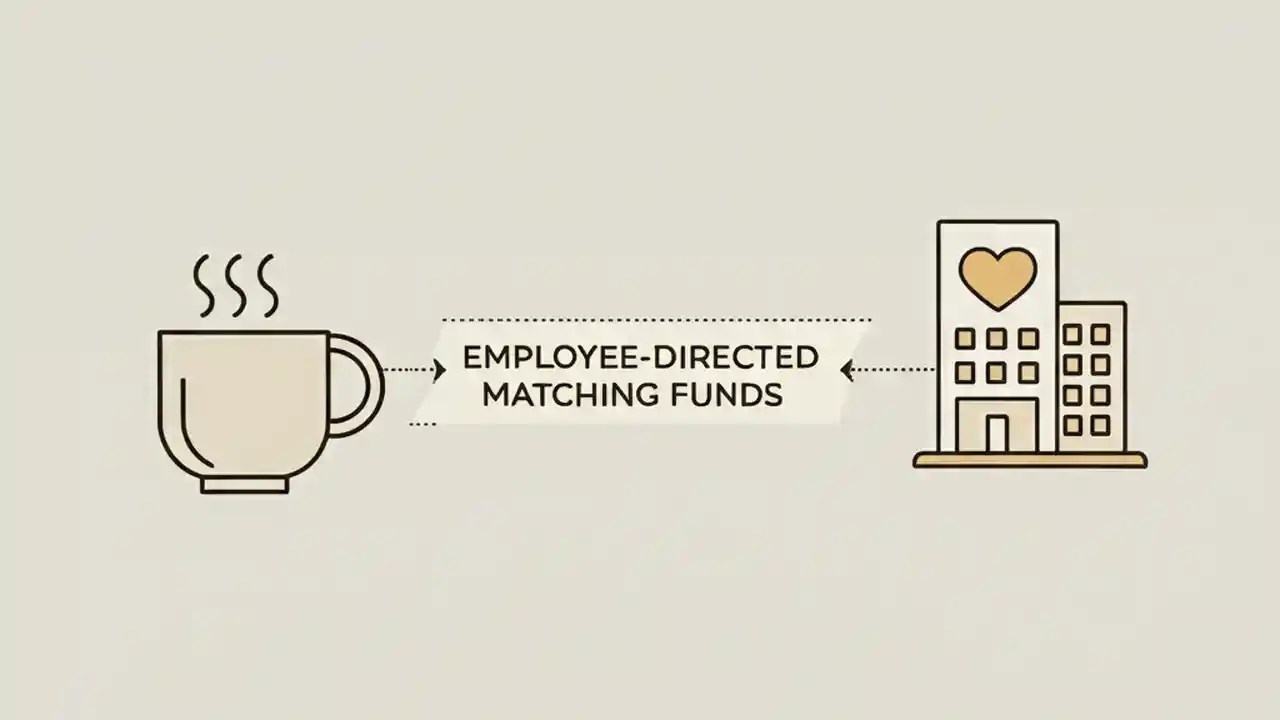 EMPLOYEE-DIRECTED MATCHING FUNDS