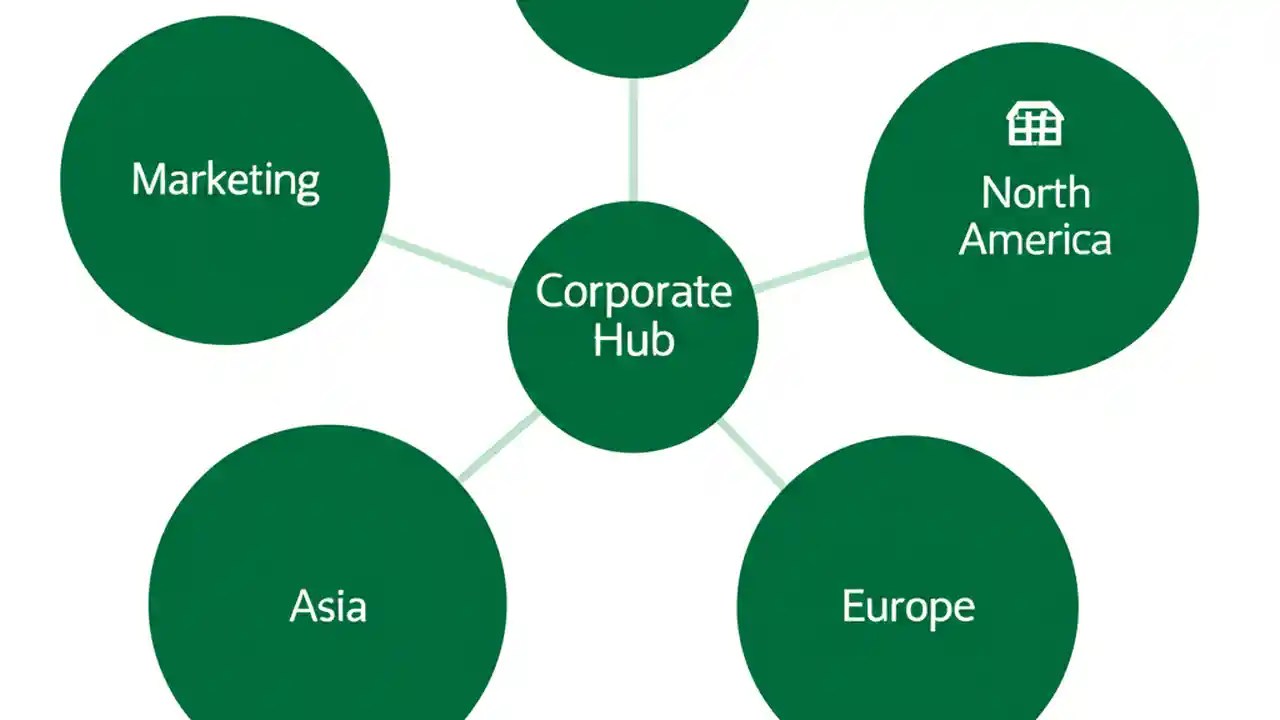 Marketing

North America

Corporate Hub

Asia

Europe