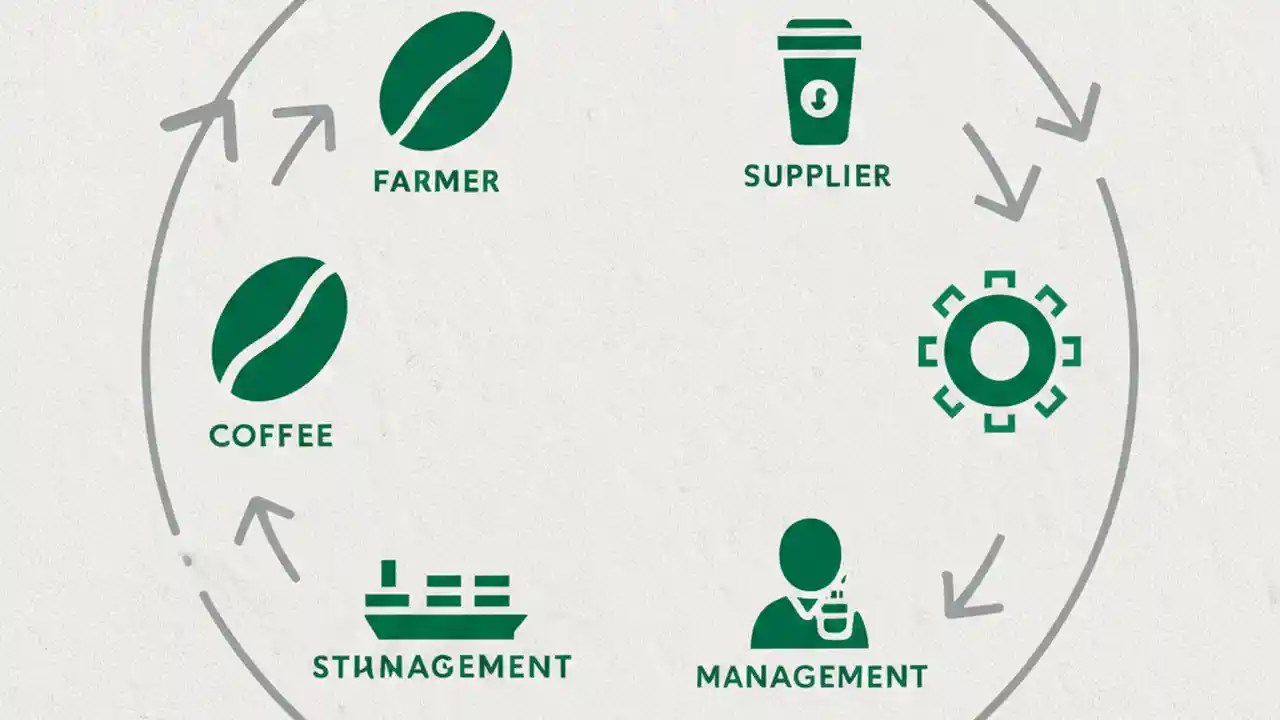 FARMER

SUPPLIER

COFFEE

STHNAGEMENT

MANAGEMENT