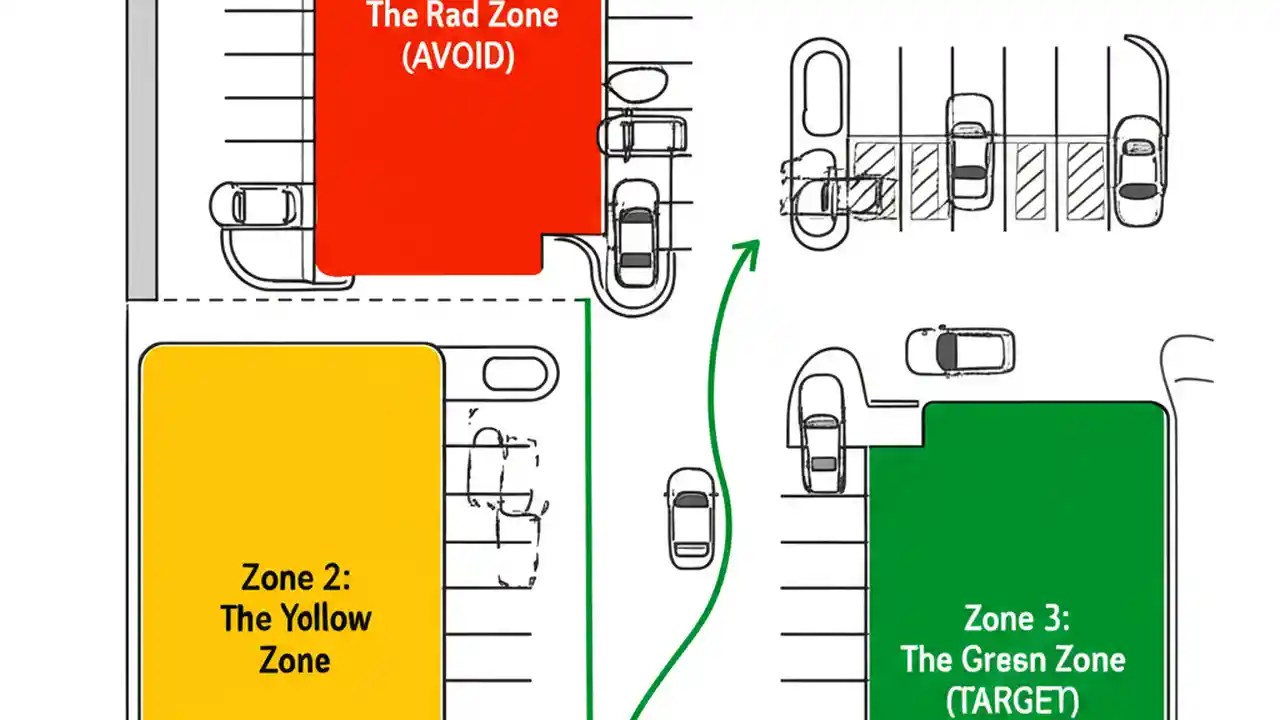 The Rad Zone
(AVOID)

Zone 2:
The Yollow
Zone

Zone 3:
The Gresn Zone
(TARGET)