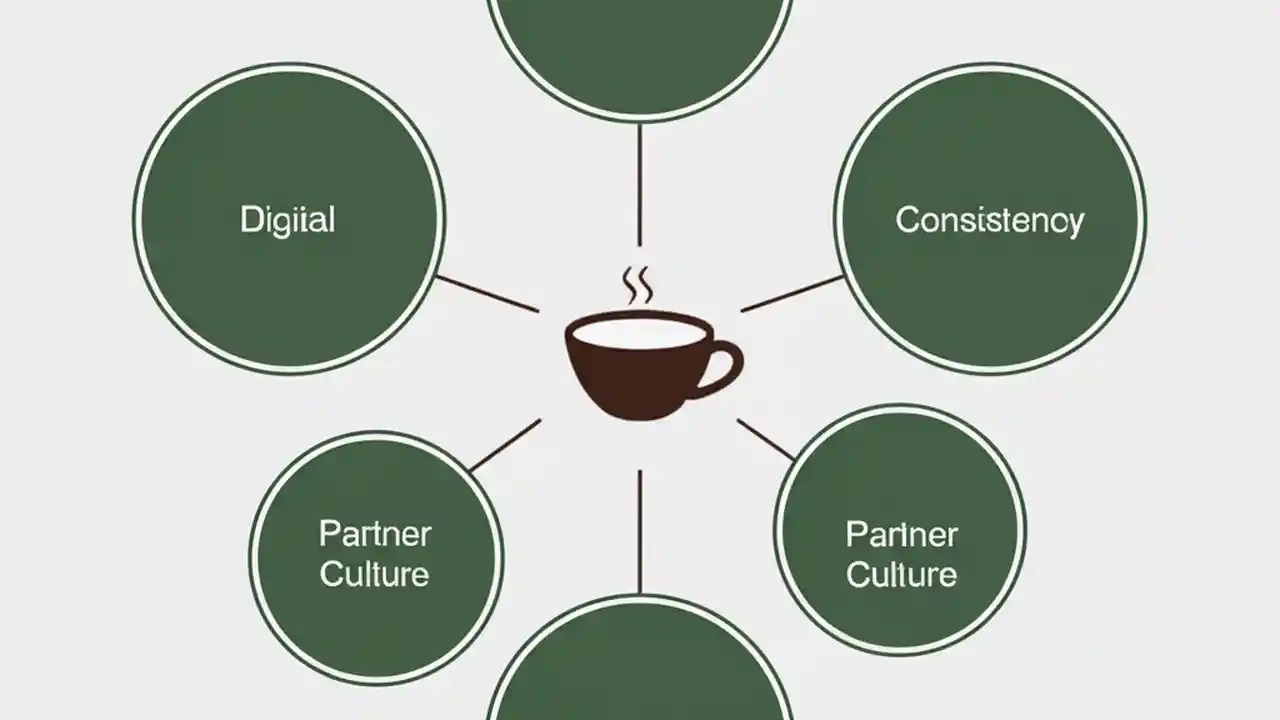 Digiial

Consistency

Partner Culture

Partner Culture