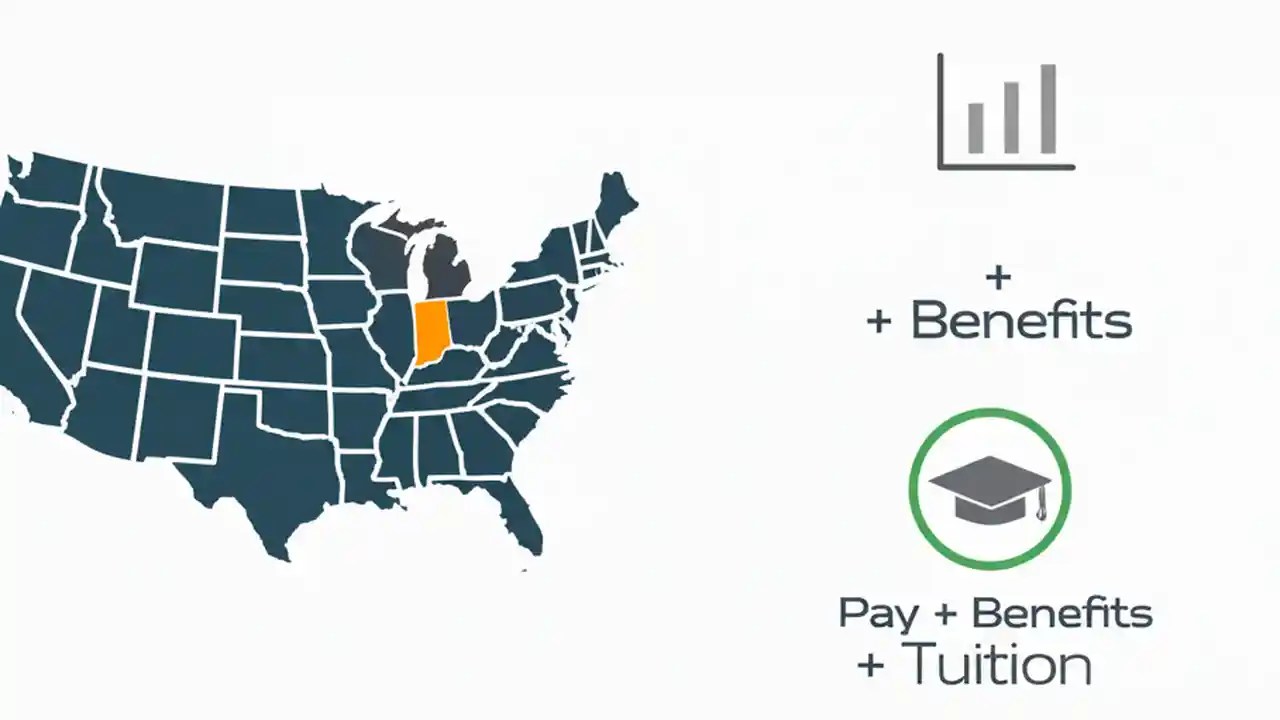 +
+ Benefits

Pay + Benefits
+ Tuition