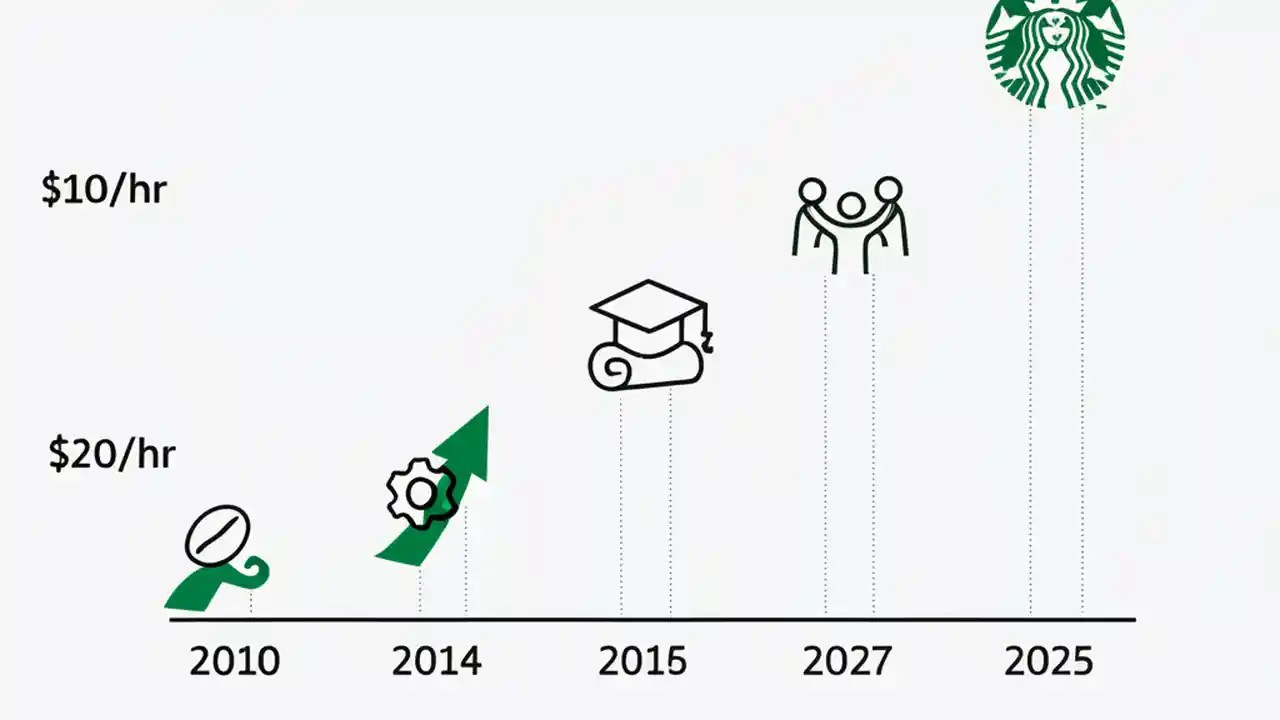 $10/hr

$20/hr

2010

2014

2015

2027

2025