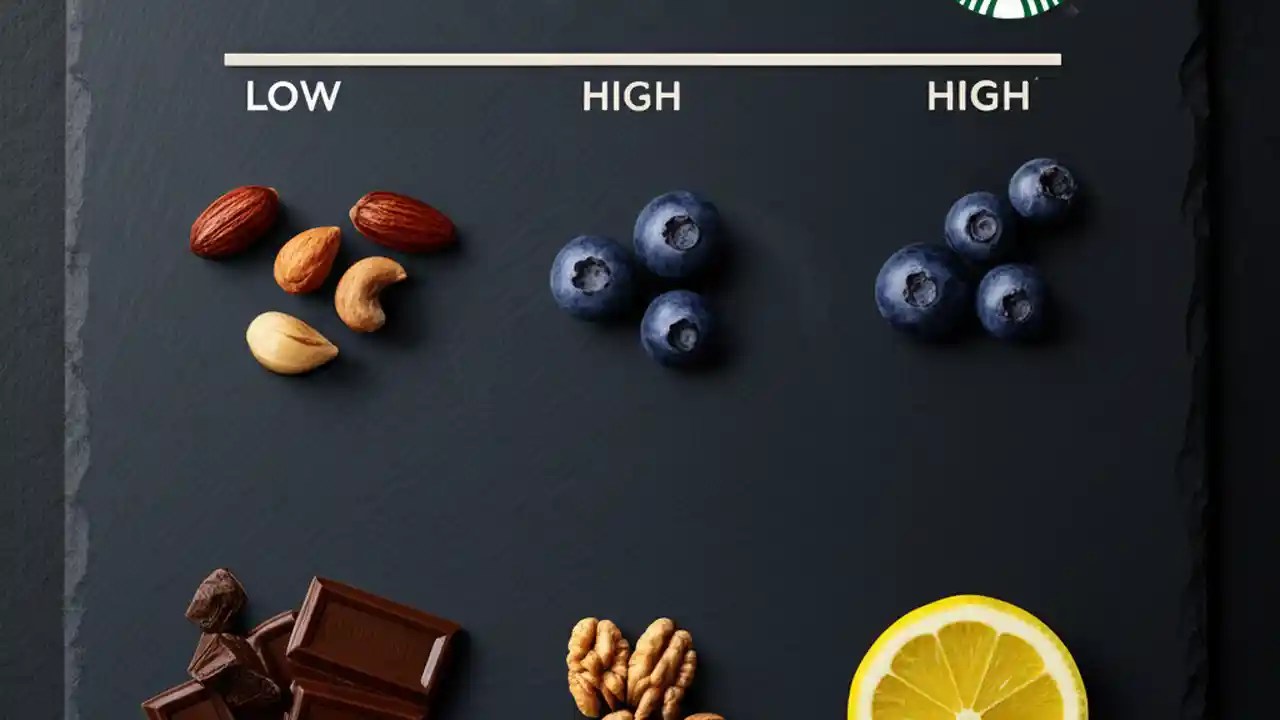 LOW

HIGH

HIGH