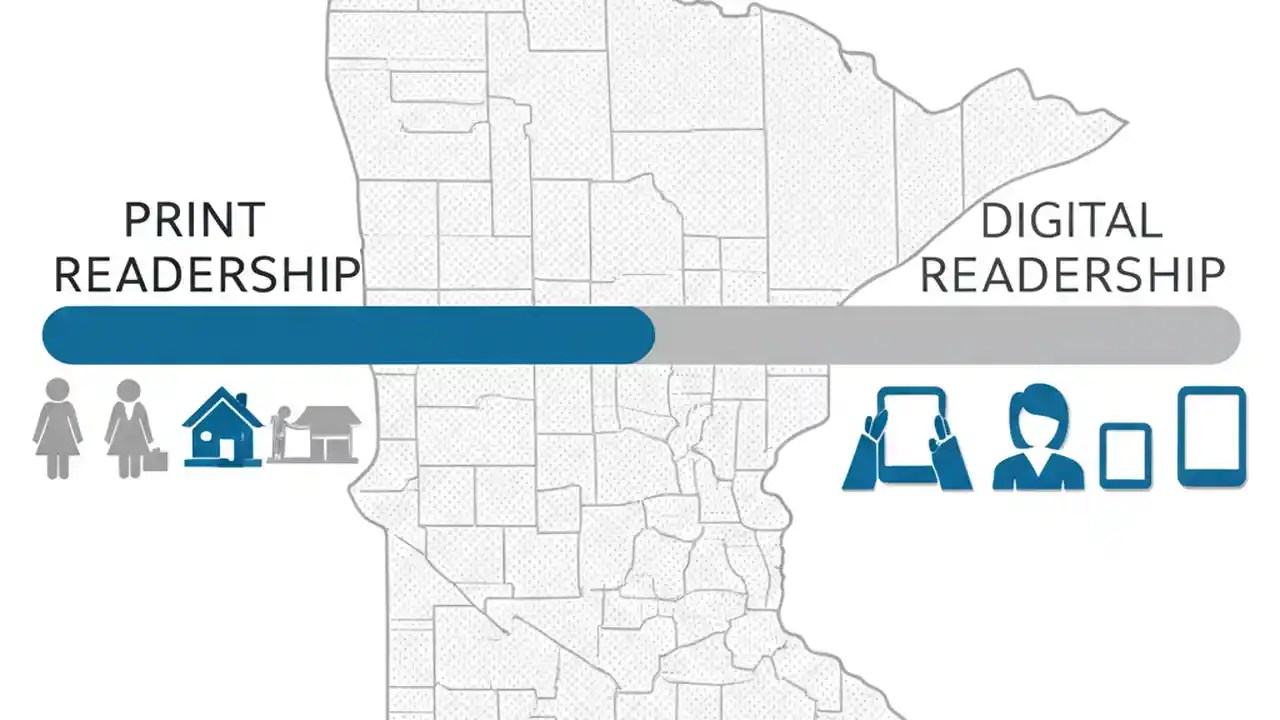 PRINT READERSHIP

DIGITAL READERSHIP