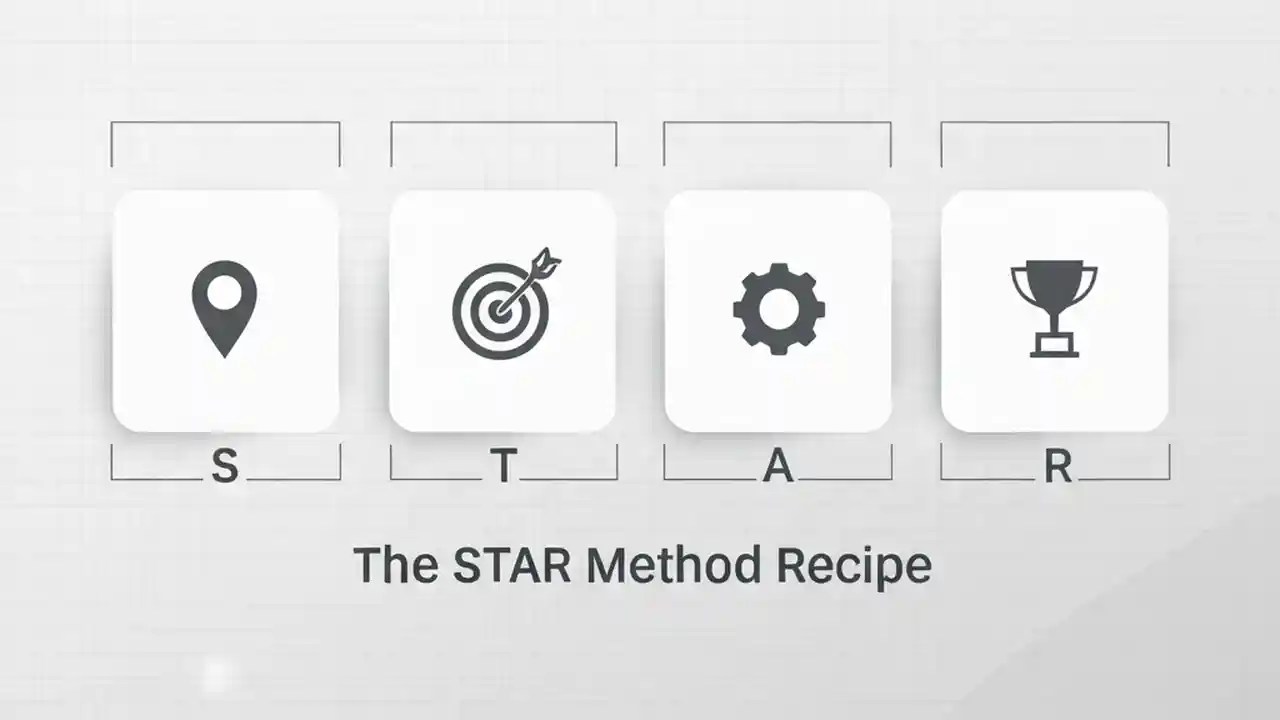 S

T

A

R

The STAR Method Recipe