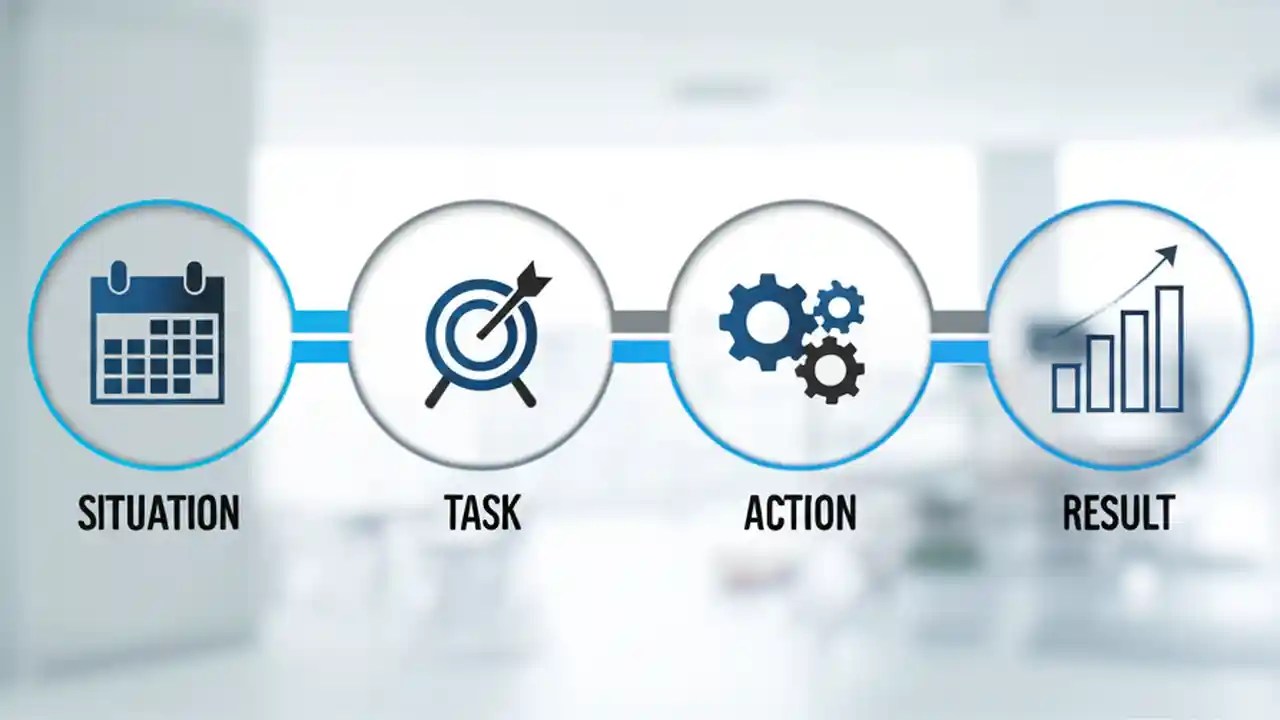 SITUATION

TASK

ACTION

RESULT