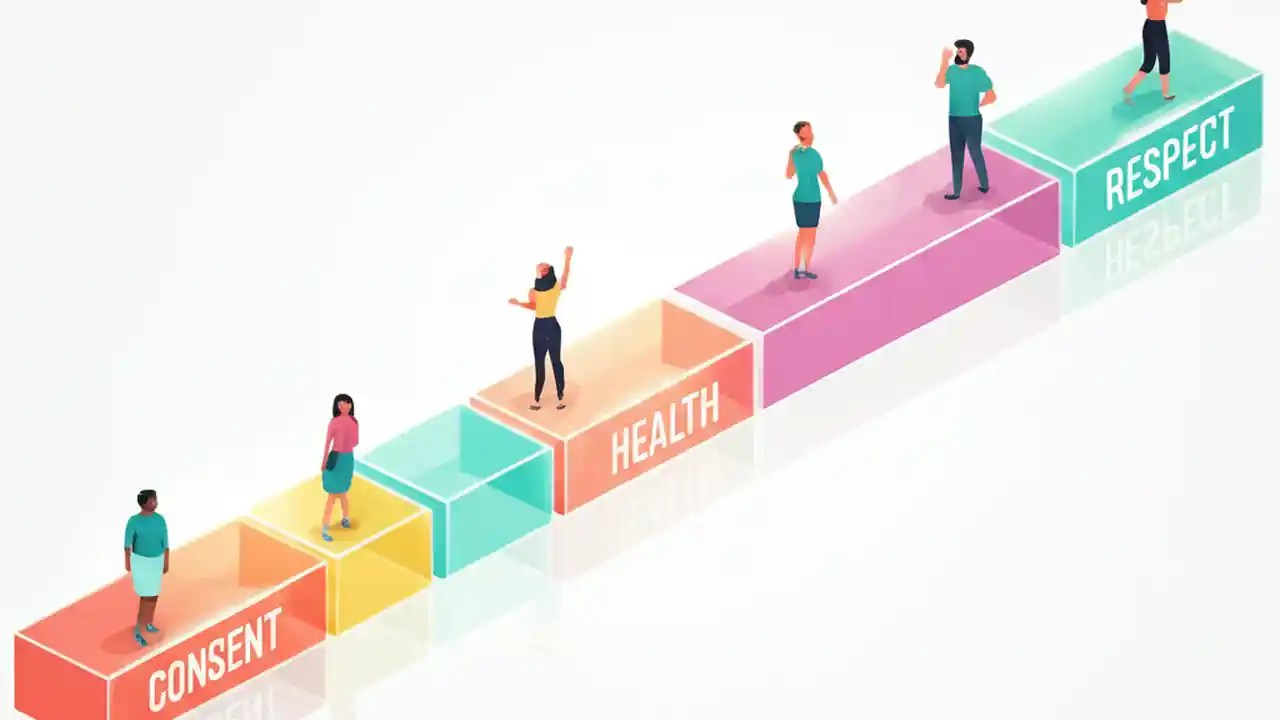 CONSENT

HEALTH

RESPECT