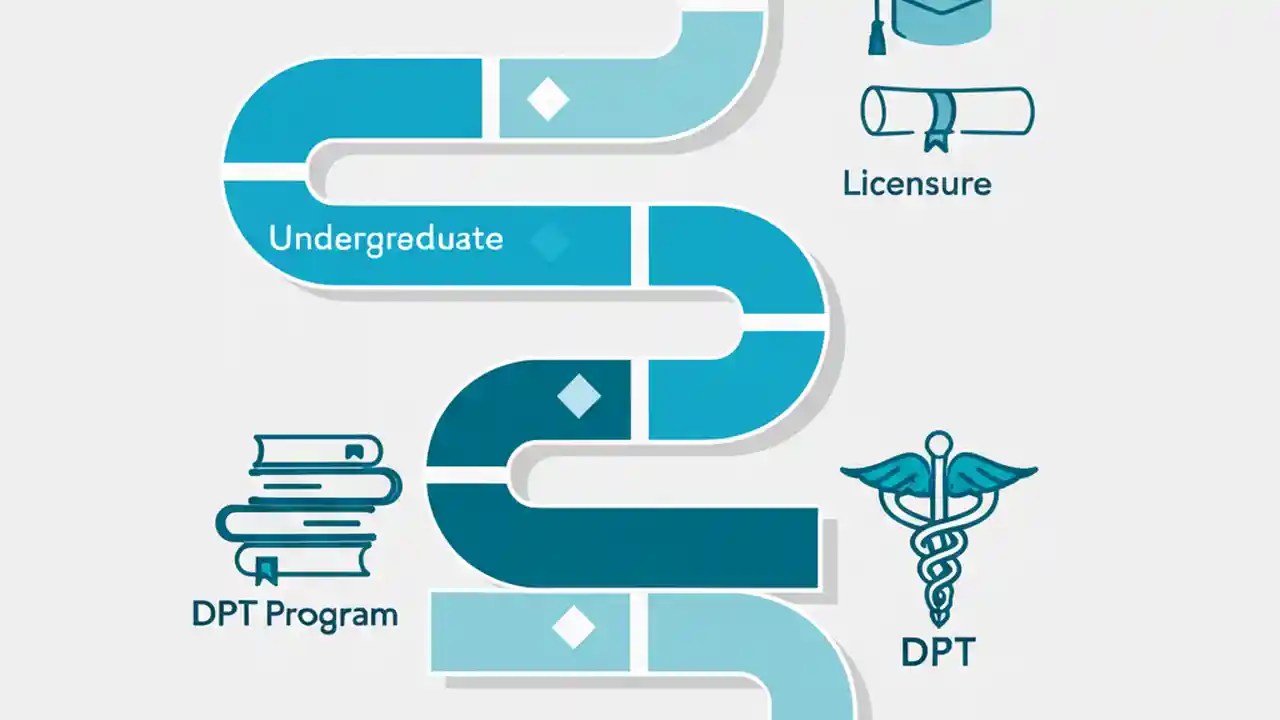 Licensure

Undergreduate

DPT Program

DPT