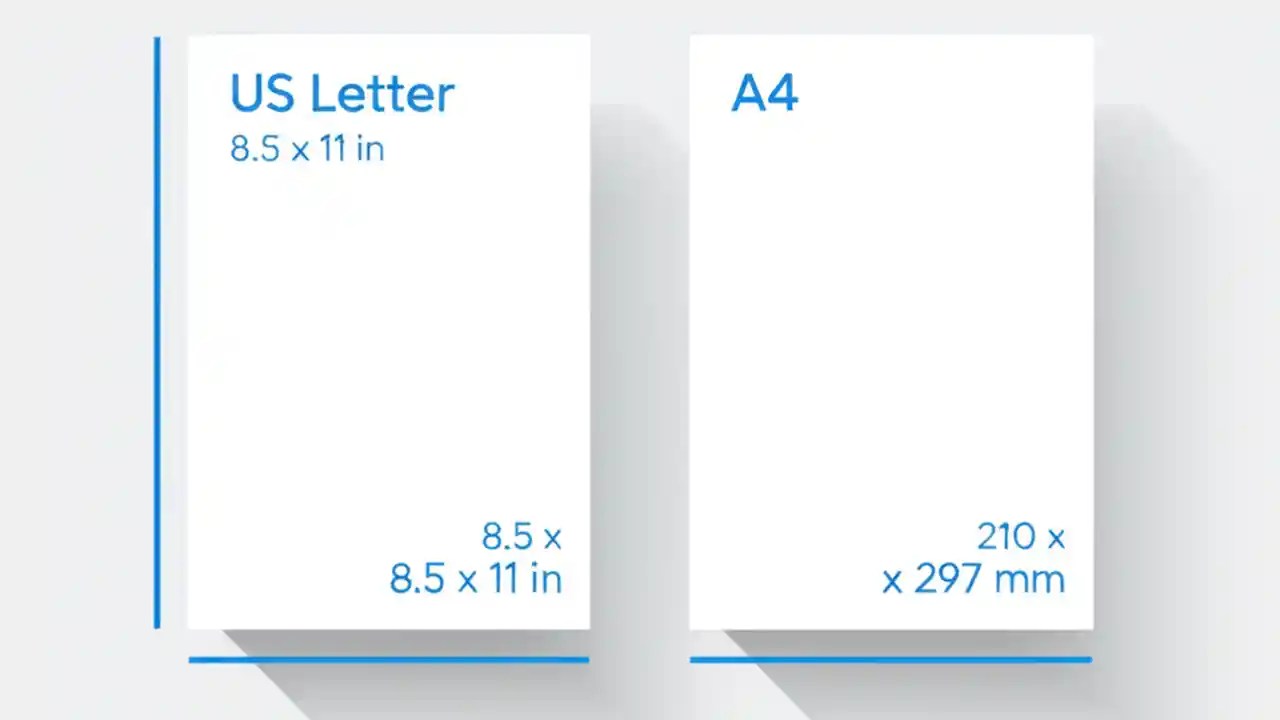 US Letter
8.5 x 11 in

8.5 x
8.5 x 11 in

A4

210 x
x 297 mm