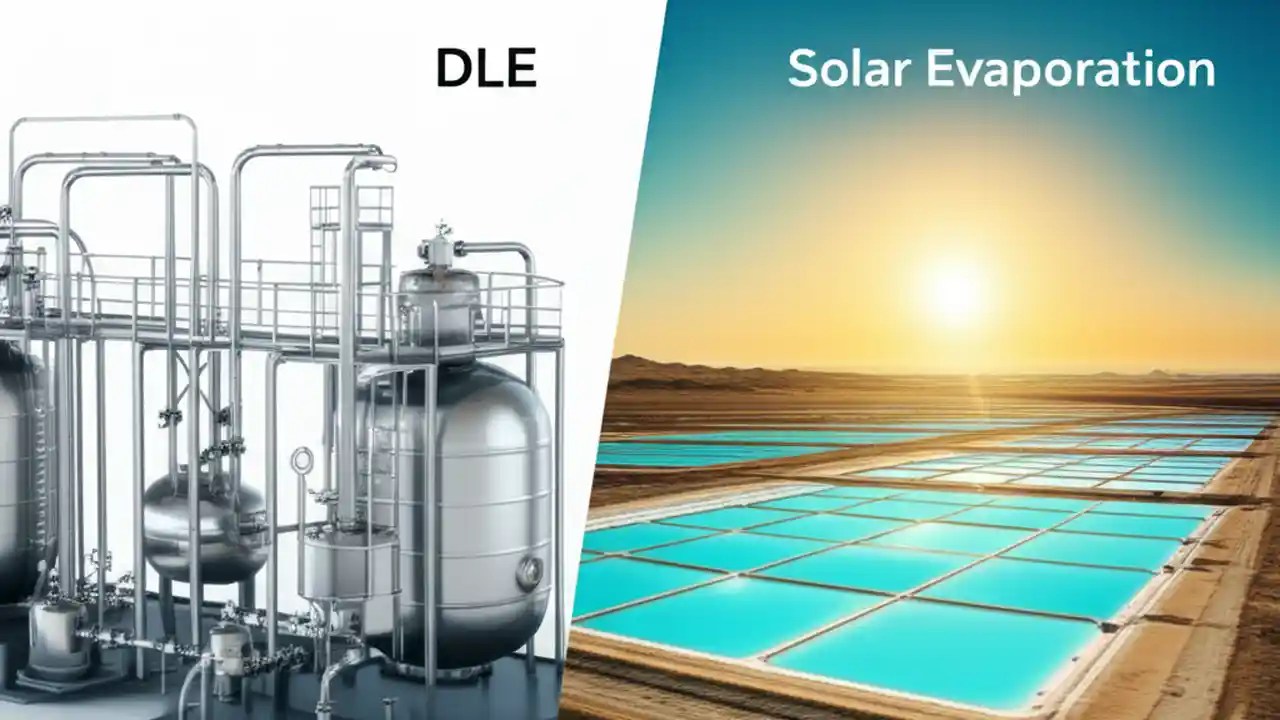 DLE

Solar Evaporation