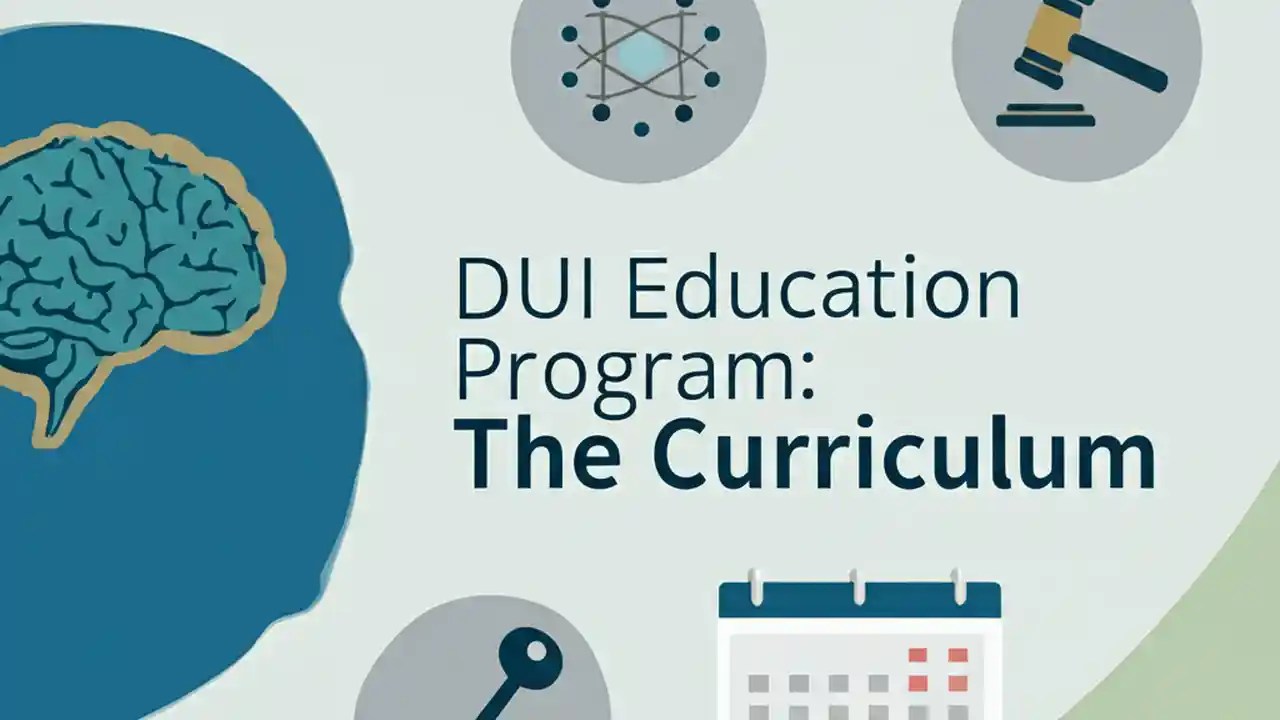 DUI Education Program:
The Curriculum