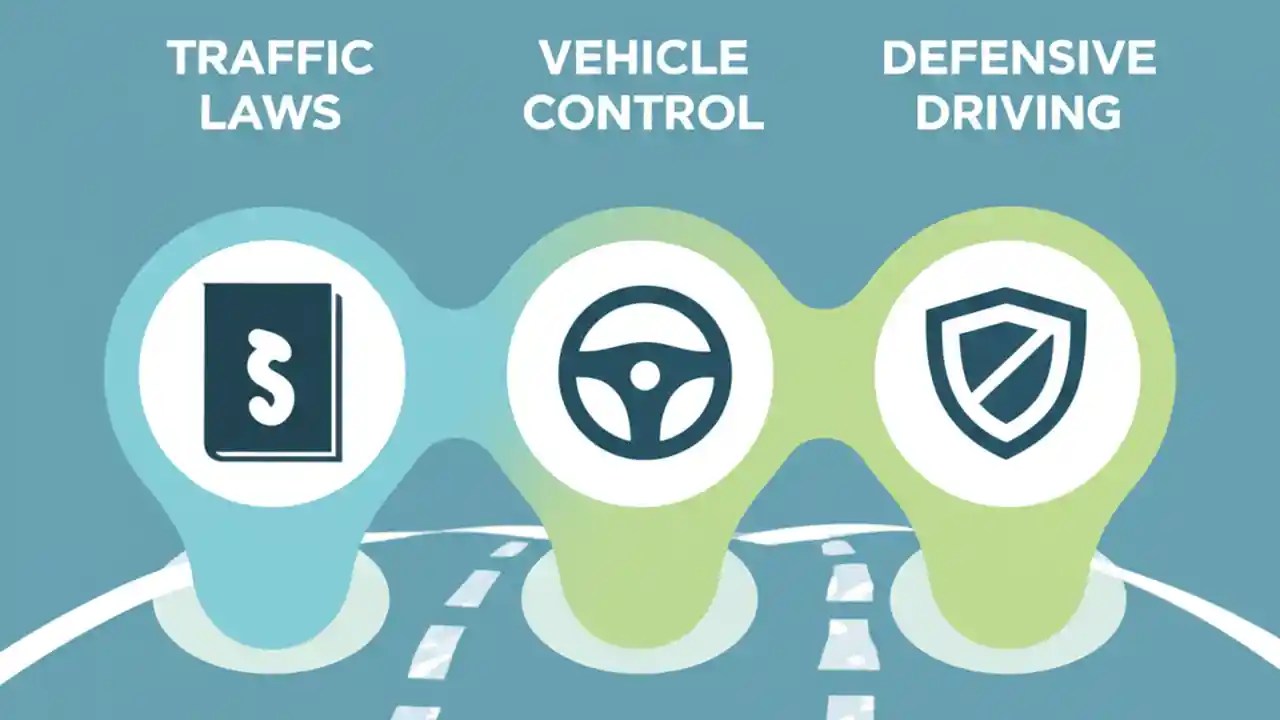 TRAFFIC LAWS

VEHICLE CONTROL

DEFENSIVE DRIVING

§