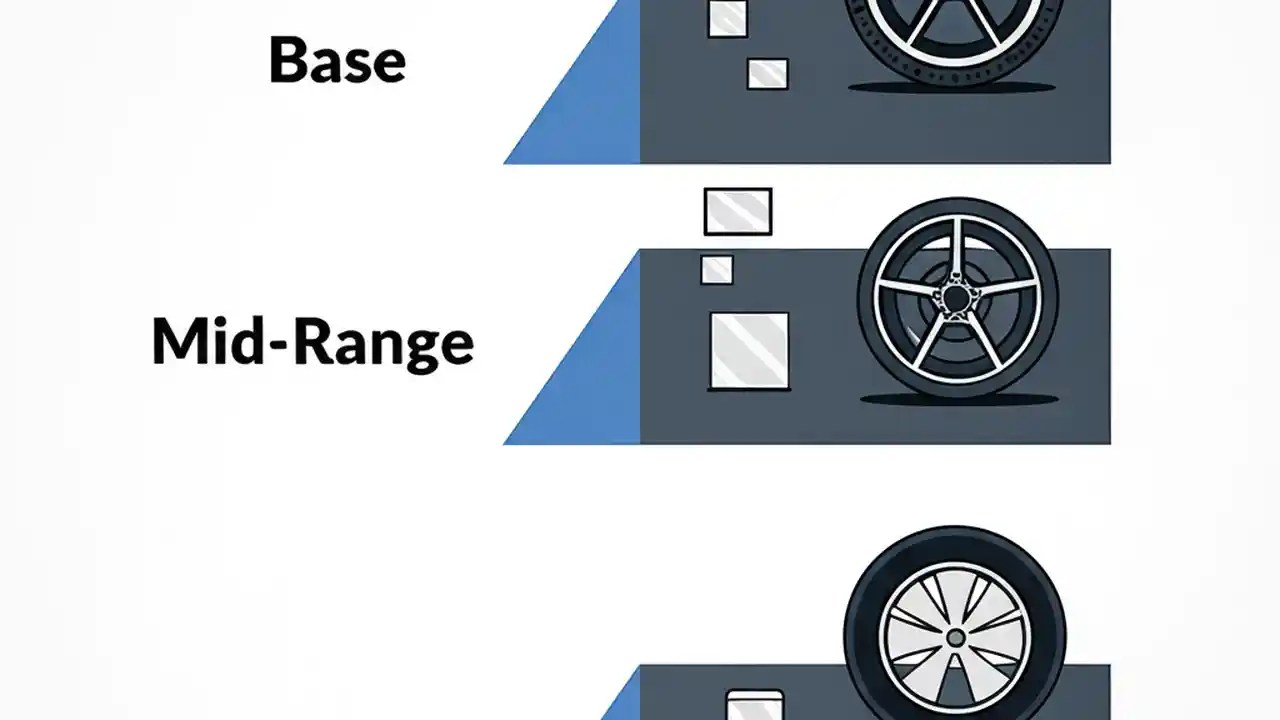 Base

Mid-Range